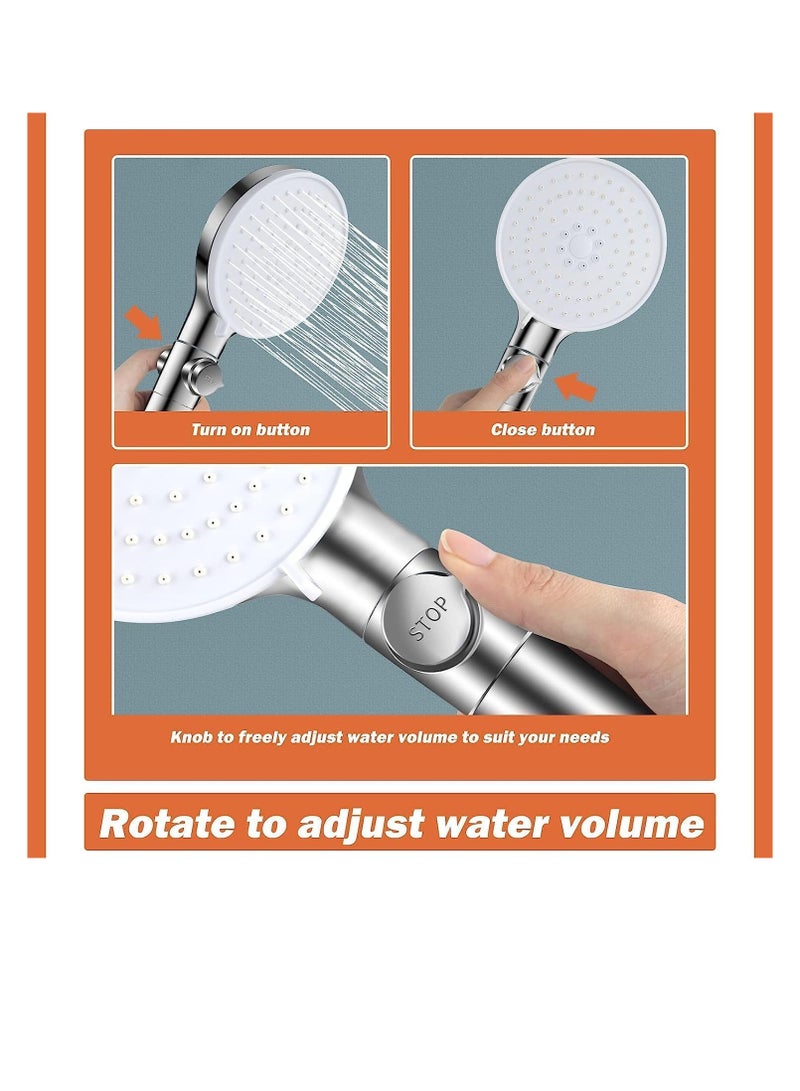 Turn on button

Close button

STOP

Knob to freely adjust water volume to suit your needs

Rotate to adjust water volume