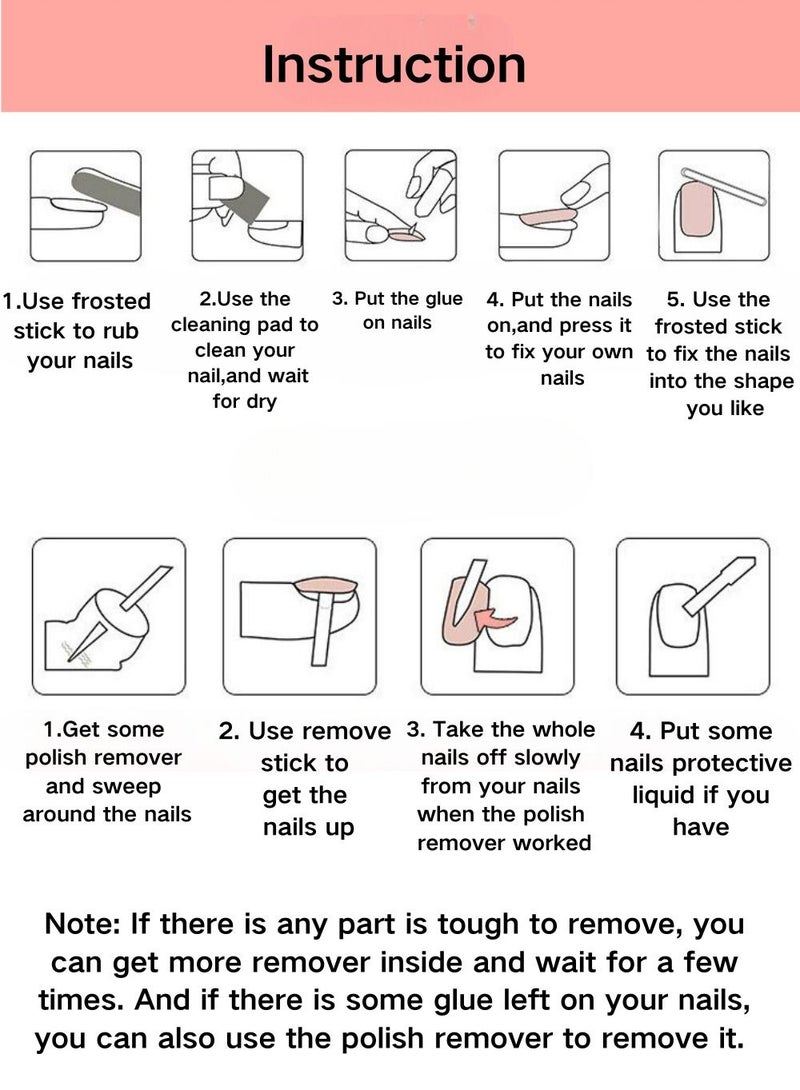 Instruction

1.Use frosted stick to rub your nails

2.Use the cleaning pad to clean your nail,and wait for dry

3. Put the glue on nails

4. Put the nails on,and press it to fix your own nails

5. Use the frosted stick to fix the nails into the shape you like

1.Get some polish remover and sweep around the nails

2. Use remove stick to get the nails up

3. Take the whole nails off slowly from your nails when the polish remover worked

4. Put some nails protective liquid if you have

Note: If there is any part is tough to remove, you can get more remover inside and wait for a few times. And if there is some glue left on your nails, you can also use the polish remover to remove it.