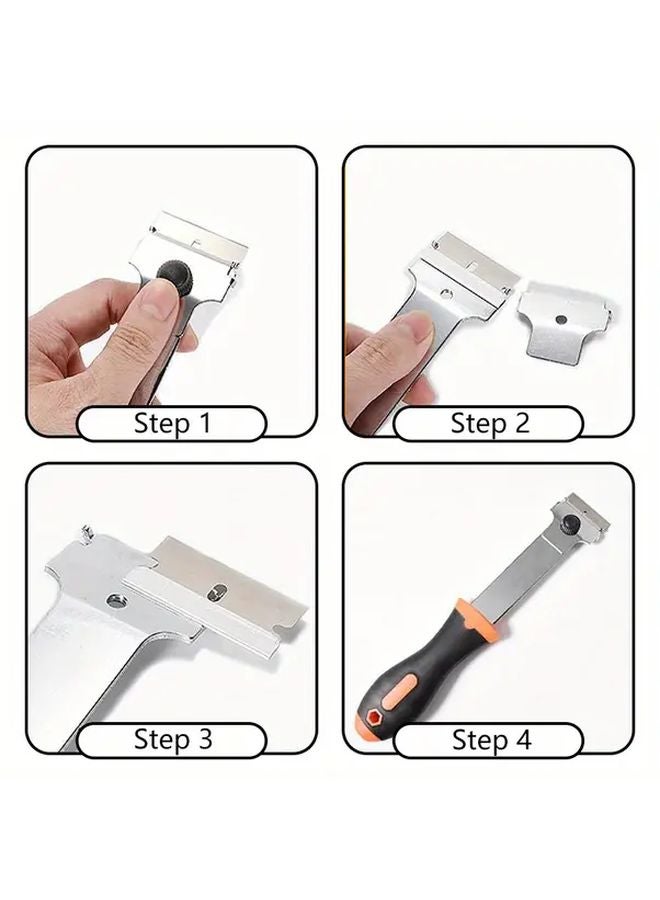 Step 1

Step 2

Step 3

Step 4