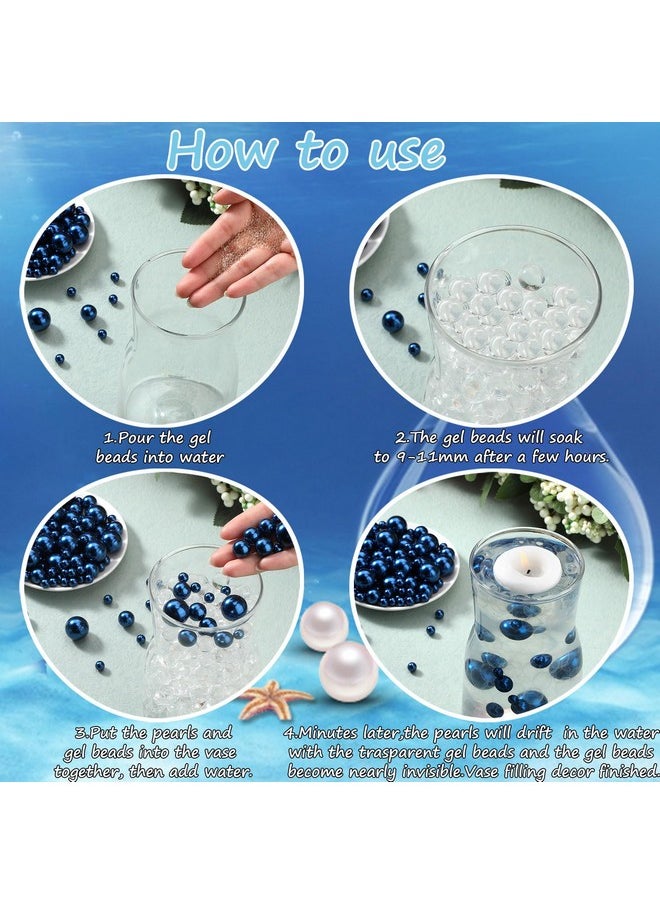 How to use

1.Pour the gel beads into water

2.The gel beads will soak to 9-11mm after a few hours.

3.Put the pearls and gel beads into the vase together, then add water.

4.Minutes later,the pearls will drift in the water with the trasparent gel beads and the gel beads become nearly invisible.Vase filling decor finished.