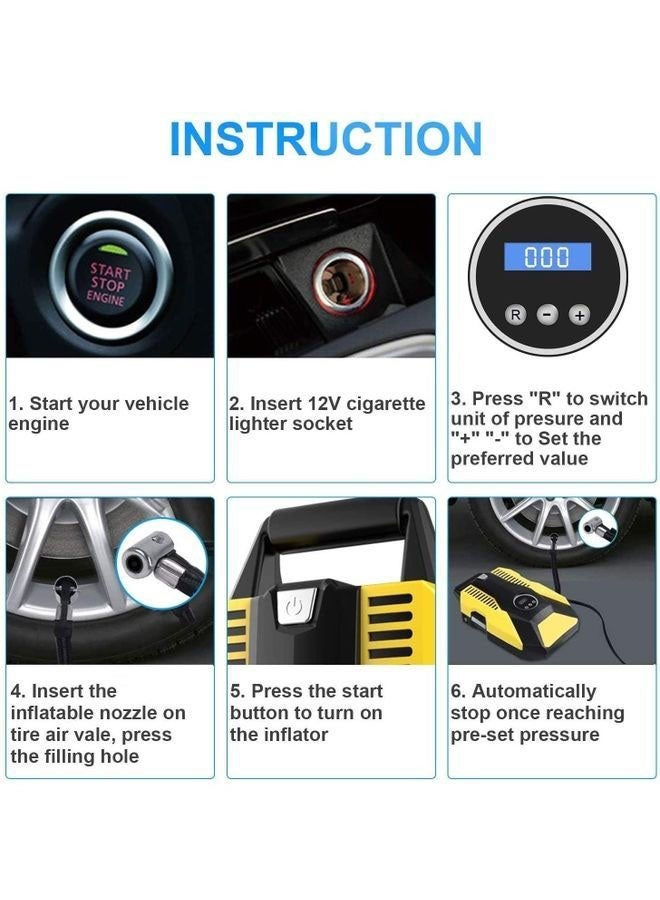 INSTRUCTION

START STOP ENGINE

1. Start your vehicle engine

2. Insert 12V cigarette lighter socket

000

R - +

3. Press "R" to switch unit of presure and "+" "-" to Set the preferred value

4. Insert the inflatable nozzle on tire air vale, press the filling hole

5. Press the start button to turn on the inflator

6. Automatically stop once reaching pre-set pressure