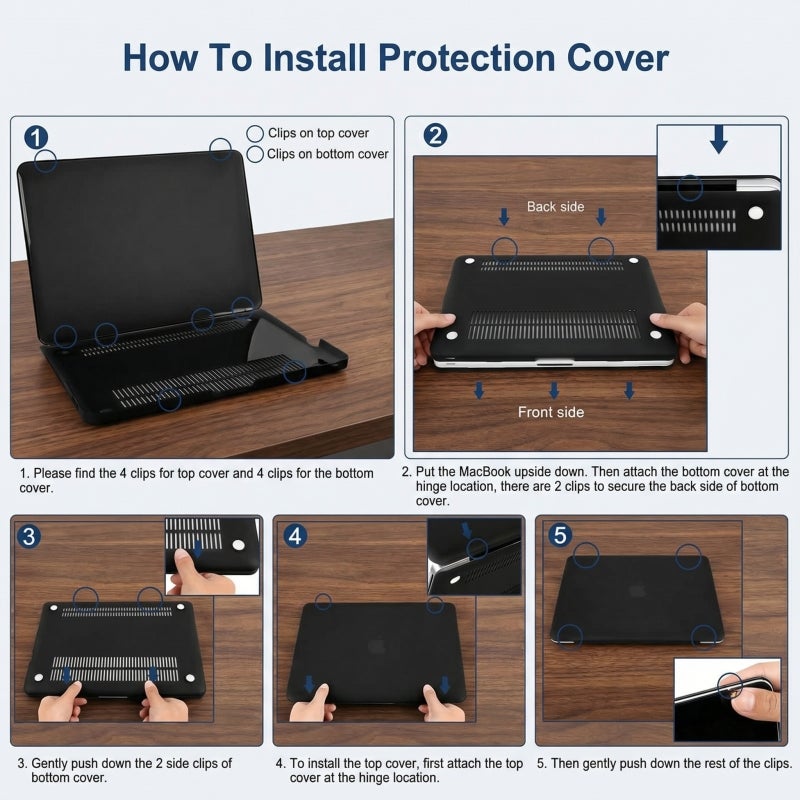 How To Install Protection Cover

1

Clips on top cover
Clips on bottom cover

1. Please find the 4 clips for top cover and 4 clips for the bottom cover.

2

Back side

Front side

2. Put the MacBook upside down. Then attach the bottom cover at the hinge location, there are 2 clips to secure the back side of bottom cover.

3

3. Gently push down the 2 side clips of bottom cover.

4

4. To install the top cover, first attach the top cover at the hinge location.

5

5. Then gently push down the rest of the clips.