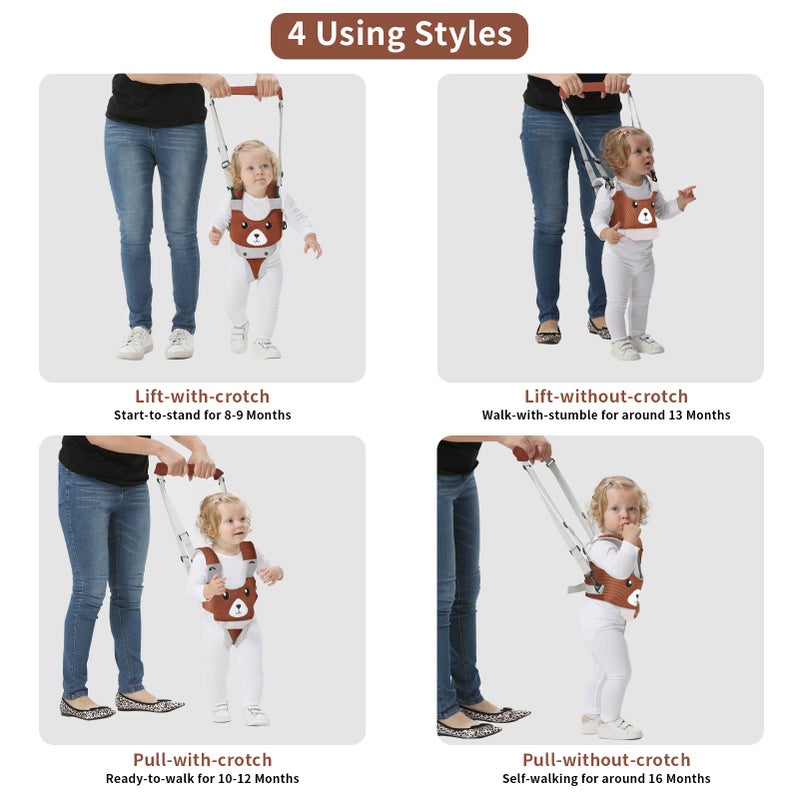 4 Using Styles

Lift-with-crotch
Start-to-stand for 8-9 Months

Lift-without-crotch
Walk-with-stumble for around 13 Months

Pull-with-crotch
Ready-to-walk for 10-12 Months

Pull-without-crotch
Self-walking for around 16 Months