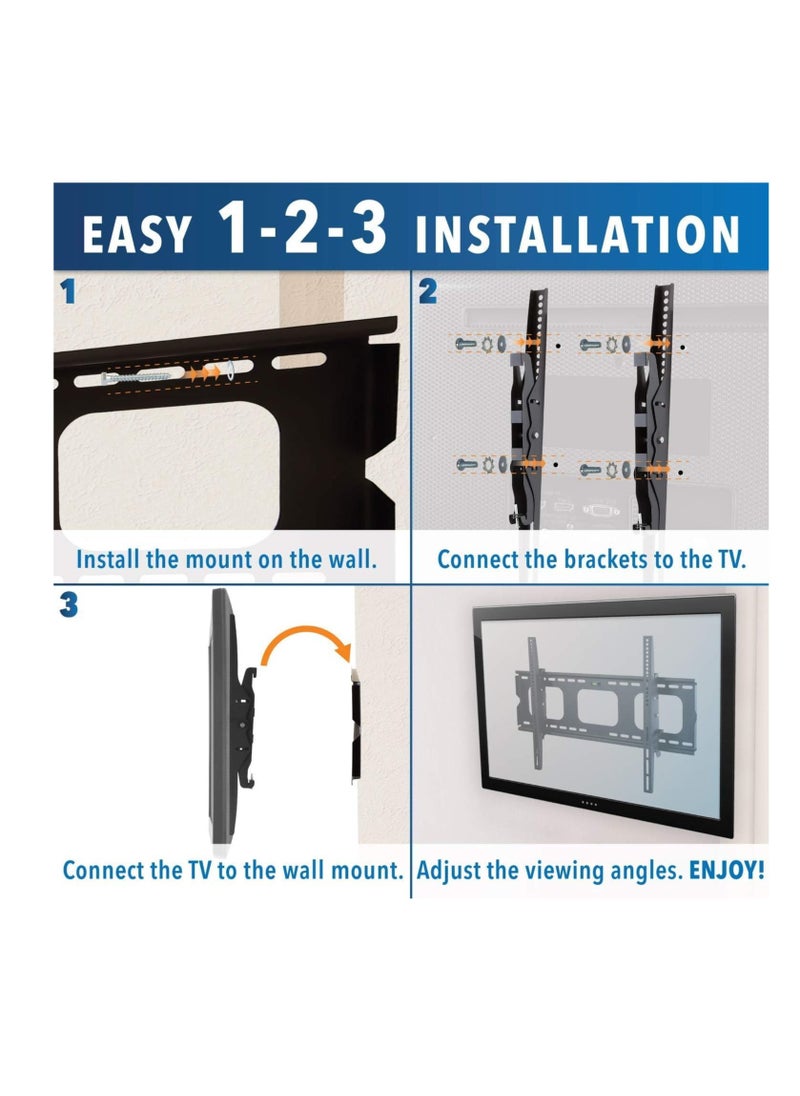 EASY 1-2-3 INSTALLATION

1

Install the mount on the wall.

2

Connect the brackets to the TV.

3

Connect the TV to the wall mount.

Adjust the viewing angles. ENJOY!