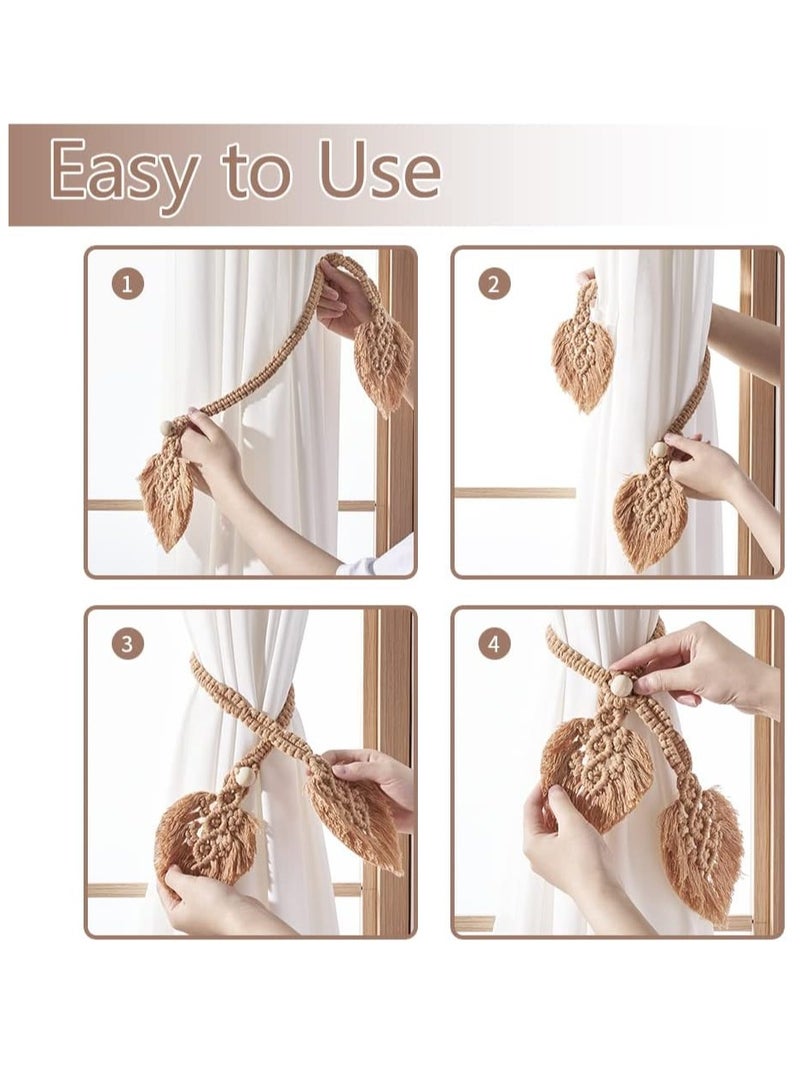 Easy to Use

1

2

3

4