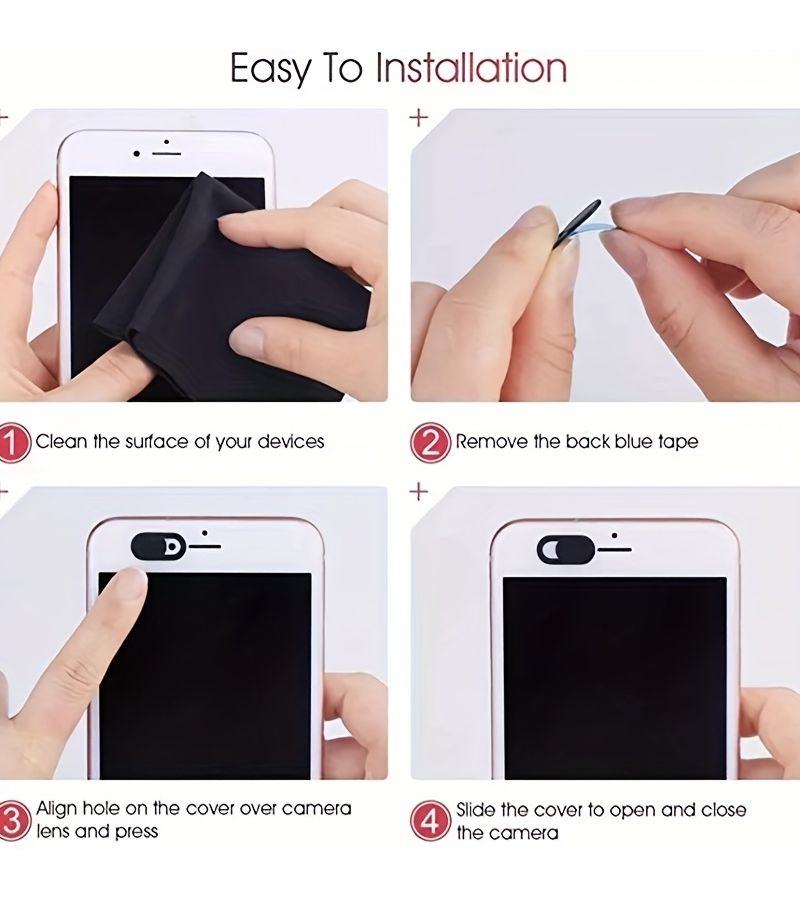 Easy To Installation

1 Clean the surface of your devices

2 Remove the back blue tape

3 Align hole on the cover over camera lens and press

4 Slide the cover to open and close the camera