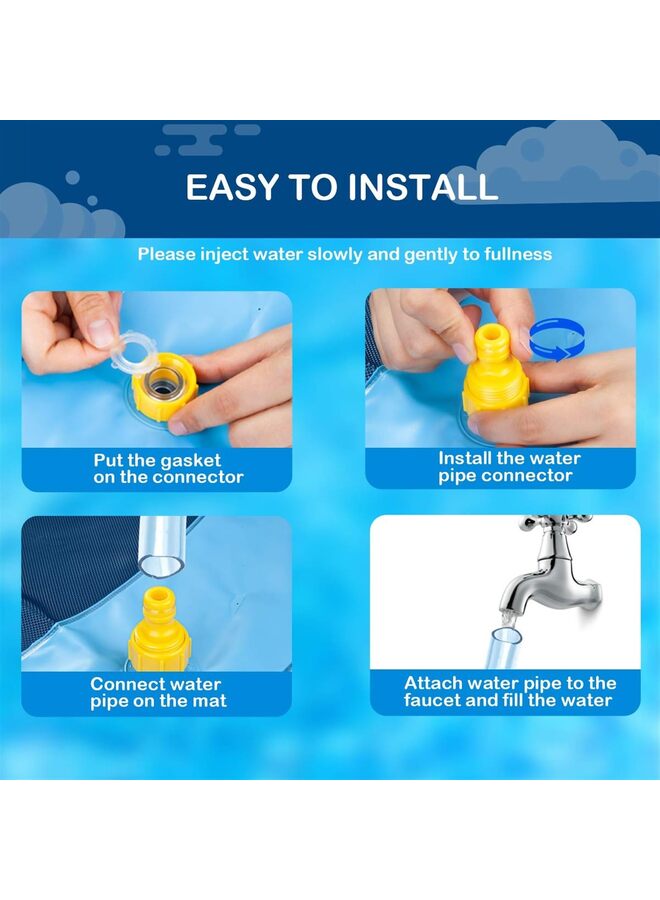 EASY TO INSTALL

Please inject water slowly and gently to fullness

Put the gasket on the connector

Install the water pipe connector

Connect water pipe on the mat

Attach water pipe to the faucet and fill the water