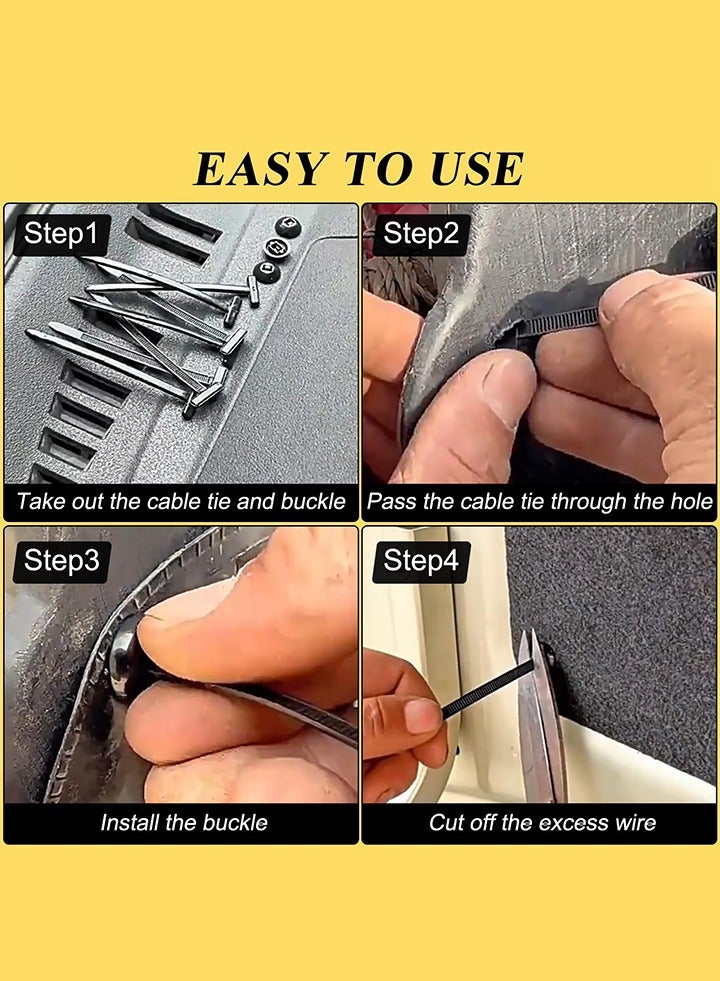 EASY TO USE

Step1

Take out the cable tie and buckle

Step2

Pass the cable tie through the hole

Step3

Install the buckle

Step4

Cut off the excess wire