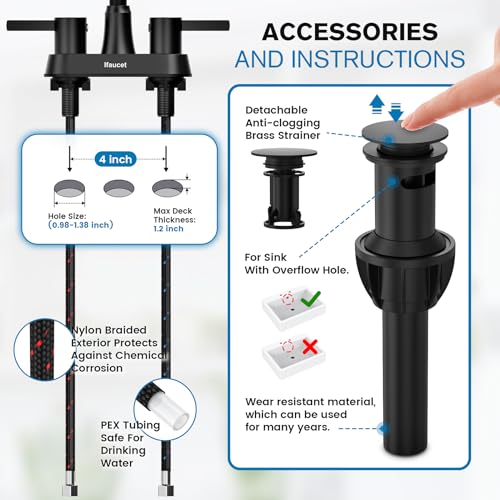 ACCESSORIES
AND INSTRUCTIONS

Ifaucet

4 inch

Hole Size:
(0.98-1.38 inch)

Max Deck Thickness:
1.2 inch

Nylon Braided Exterior Protects Against Chemical Corrosion

PEX Tubing Safe For Drinking Water

Detachable Anti-clogging Brass Strainer

For Sink With Overflow Hole.

Wear resistant material, which can be used for many years.