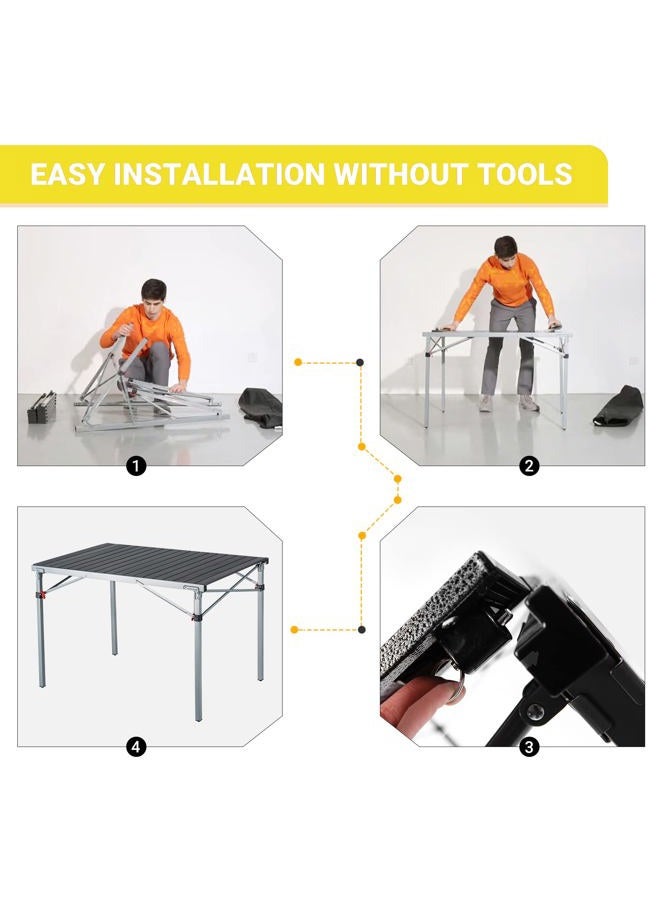 EASY INSTALLATION WITHOUT TOOLS

1

2

4

3