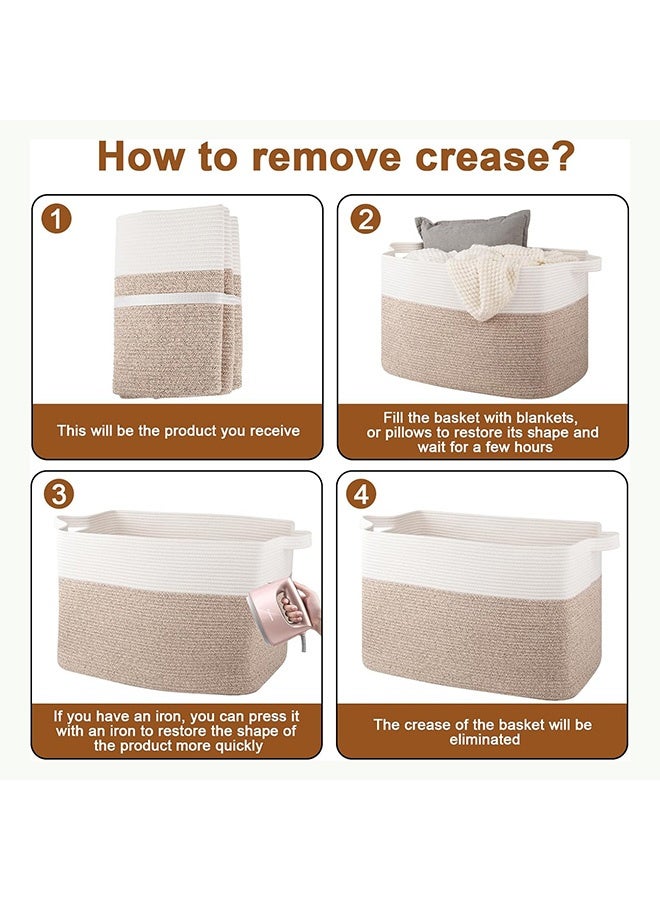 How to remove crease?

1

This will be the product you receive

2

Fill the basket with blankets, or pillows to restore its shape and wait for a few hours

3

If you have an iron, you can press it with an iron to restore the shape of the product more quickly

4

The crease of the basket will be eliminated