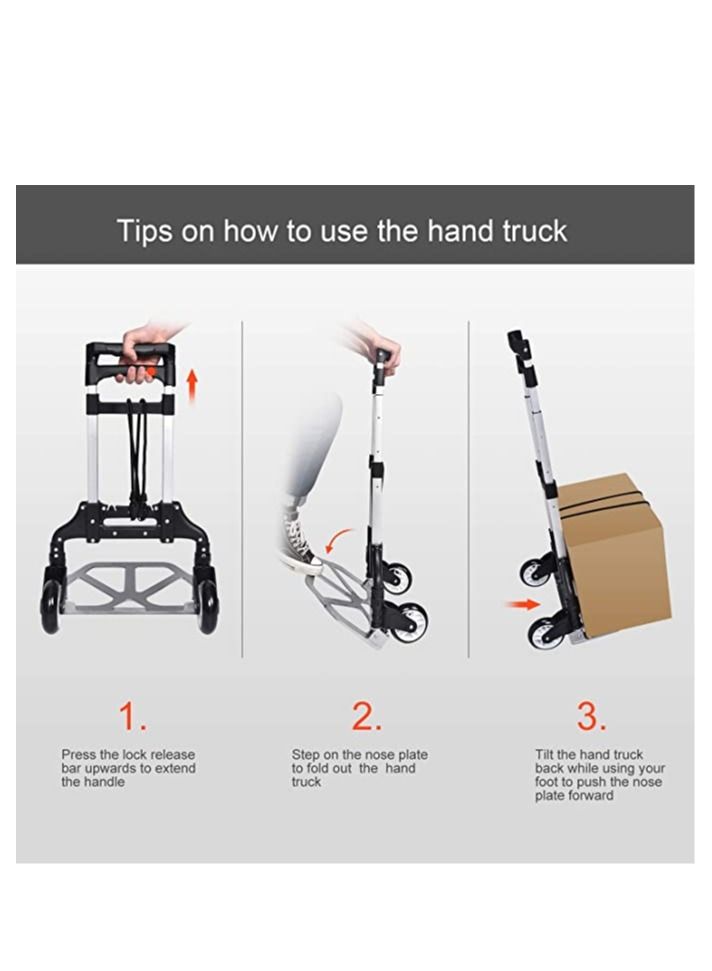 Tips on how to use the hand truck

1.

Press the lock release bar upwards to extend the handle

2.

Step on the nose plate to fold out the hand truck

3.

Tilt the hand truck back while using your foot to push the nose plate forward