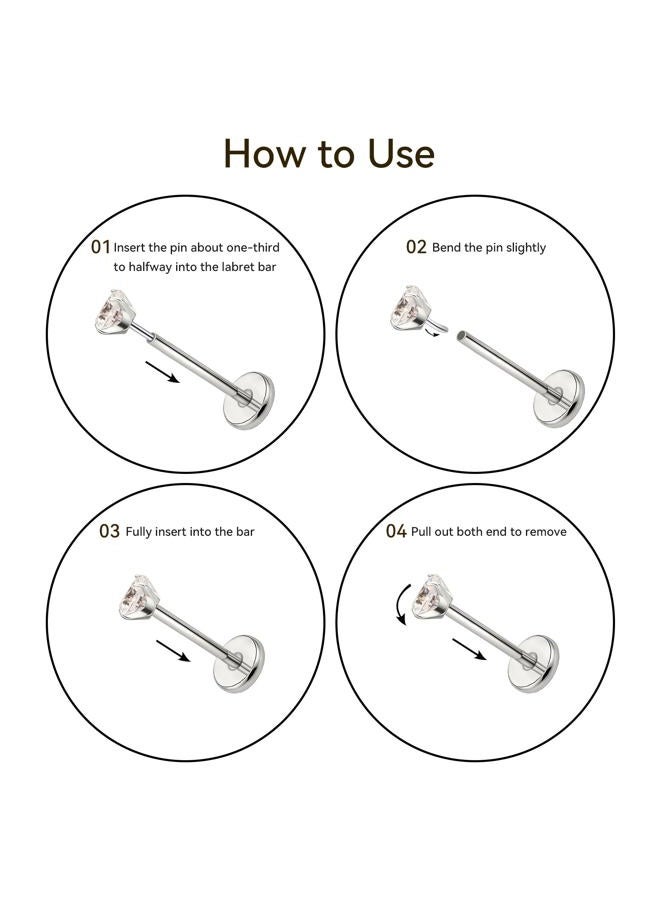 How to Use

01 Insert the pin about one-third to halfway into the labret bar

02 Bend the pin slightly

03 Fully insert into the bar

04 Pull out both end to remove