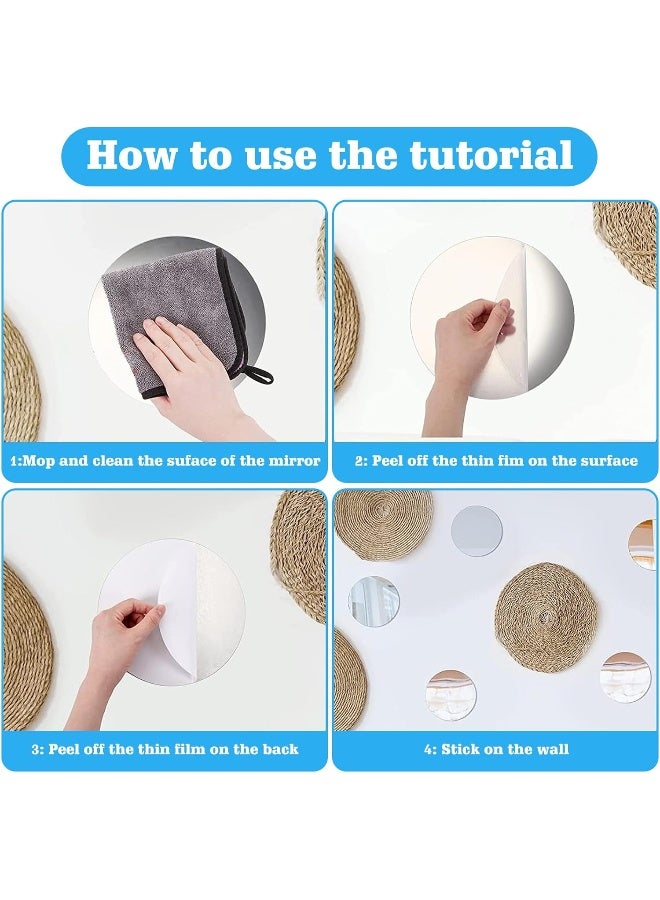 How to use the tutorial

1:Mop and clean the suface of the mirror

2: Peel off the thin fim on the surface

3: Peel off the thin film on the back

4: Stick on the wall