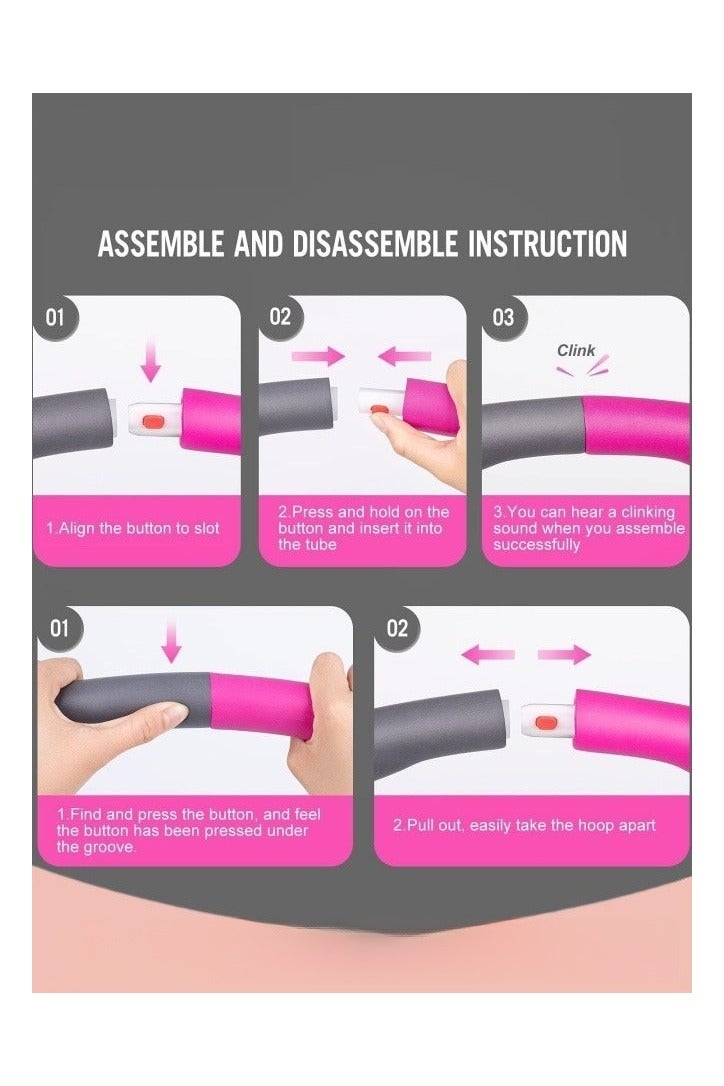 ASSEMBLE AND DISASSEMBLE INSTRUCTION

01

1.Align the button to slot

02

2.Press and hold on the button and insert it into the tube

03

Clink

3.You can hear a clinking sound when you assemble successfully

01

1.Find and press the button, and feel the button has been pressed under the groove.

02

2.Pull out, easily take the hoop apart