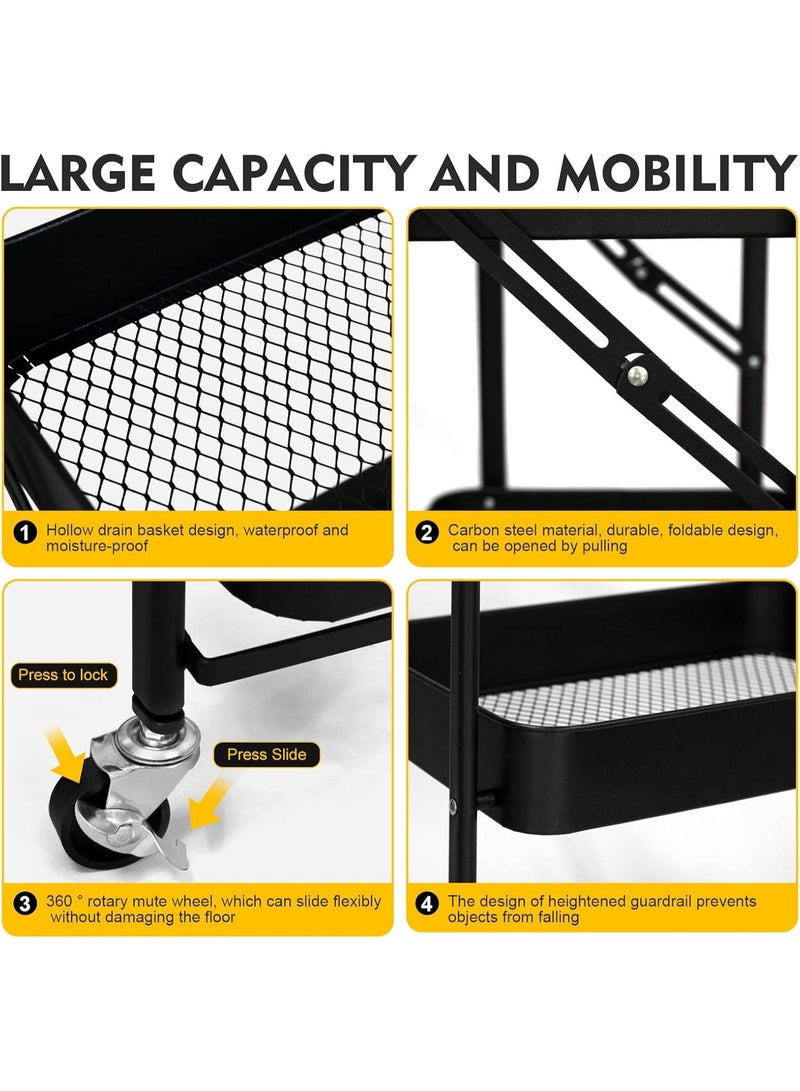 LARGE CAPACITY AND MOBILITY

1 Hollow drain basket design, waterproof and moisture-proof

2 Carbon steel material, durable, foldable design, can be opened by pulling

Press to lock

Press Slide

3 360 ° rotary mute wheel, which can slide flexibly without damaging the floor

4 The design of heightened guardrail prevents objects from falling