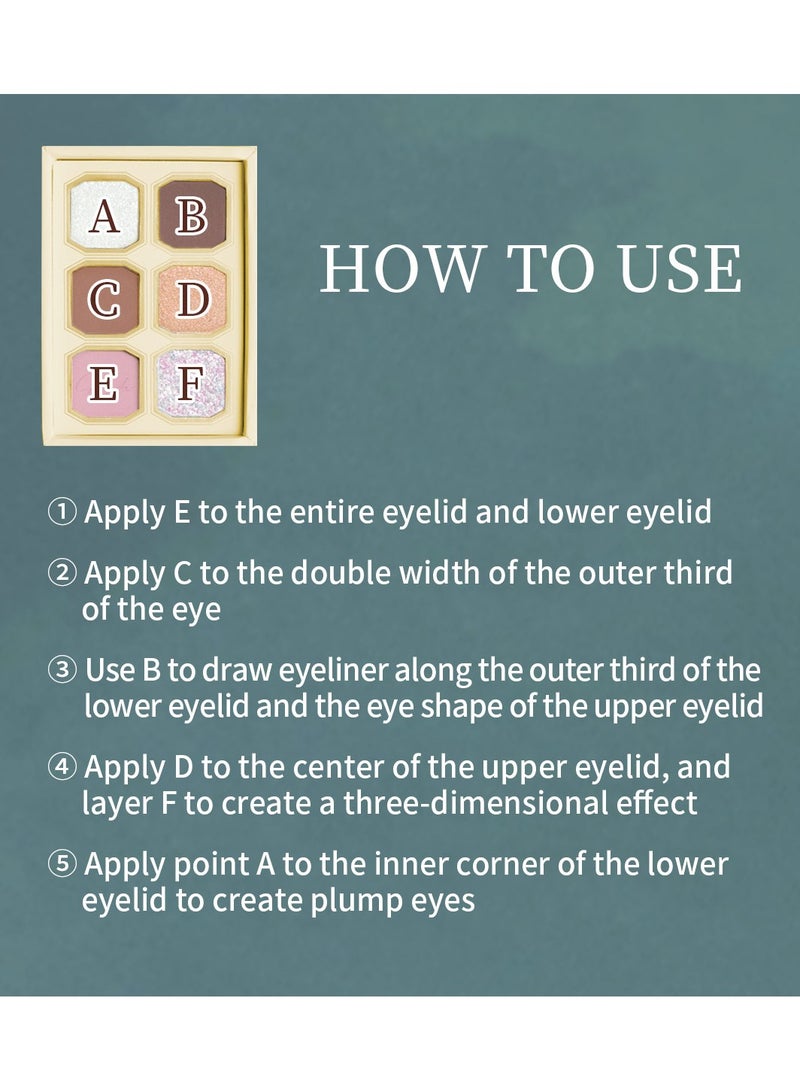 A B
C D
E F

HOW TO USE

① Apply E to the entire eyelid and lower eyelid

② Apply C to the double width of the outer third of the eye

③ Use B to draw eyeliner along the outer third of the lower eyelid and the eye shape of the upper eyelid

④ Apply D to the center of the upper eyelid, and layer F to create a three-dimensional effect

⑤ Apply point A to the inner corner of the lower eyelid to create plump eyes