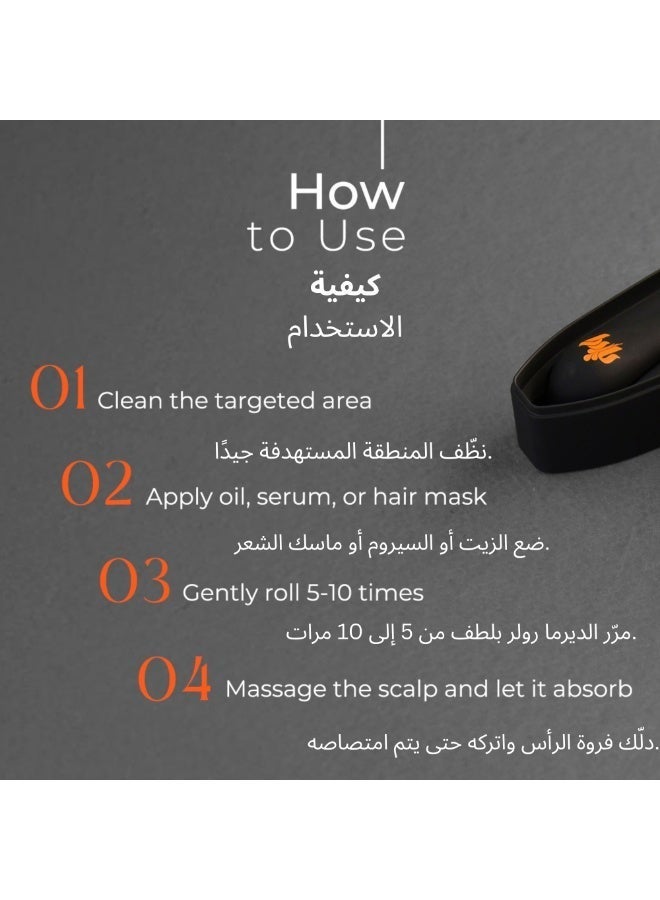 How
to Use
كيفية
الاستخدام

01 Clean the targeted area
نظّف المنطقة المستهدفة جيدًا.

02 Apply oil, serum, or hair mask
ضع الزيت أو السيروم أو ماسك الشعر.

03 Gently roll 5-10 times
مرّر الديرما رولر بلطف من 5 إلى 10 مرات.

04 Massage the scalp and let it absorb
دلّك فروة الرأس واتركه حتى يتم امتصاصه.