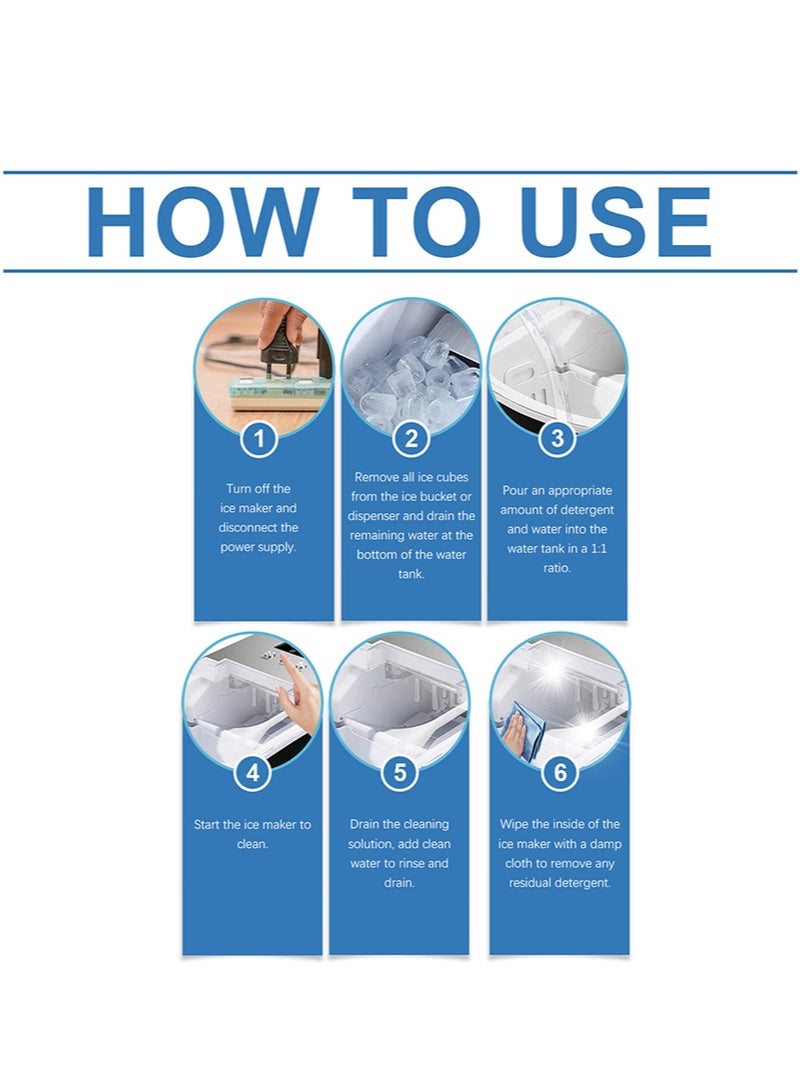 HOW TO USE

1
Turn off the ice maker and disconnect the power supply.

2
Remove all ice cubes from the ice bucket or dispenser and drain the remaining water at the bottom of the water tank.

3
Pour an appropriate amount of detergent and water into the water tank in a 1:1 ratio.

4
Start the ice maker to clean.

5
Drain the cleaning solution, add clean water to rinse and drain.

6
Wipe the inside of the ice maker with a damp cloth to remove any residual detergent.