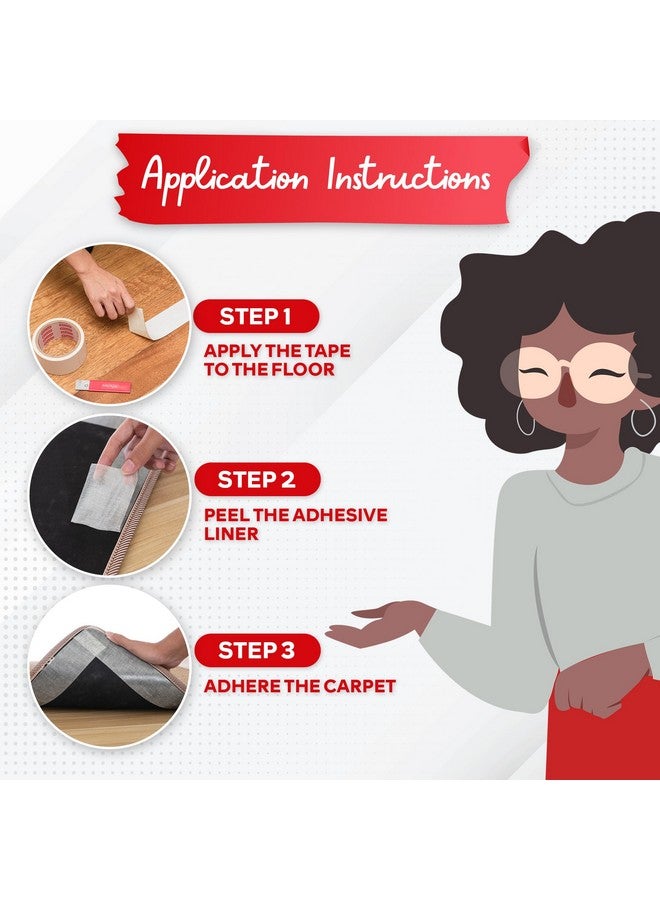 Application Instructions

STEP 1
APPLY THE TAPE TO THE FLOOR

STEP 2
PEEL THE ADHESIVE LINER

STEP 3
ADHERE THE CARPET