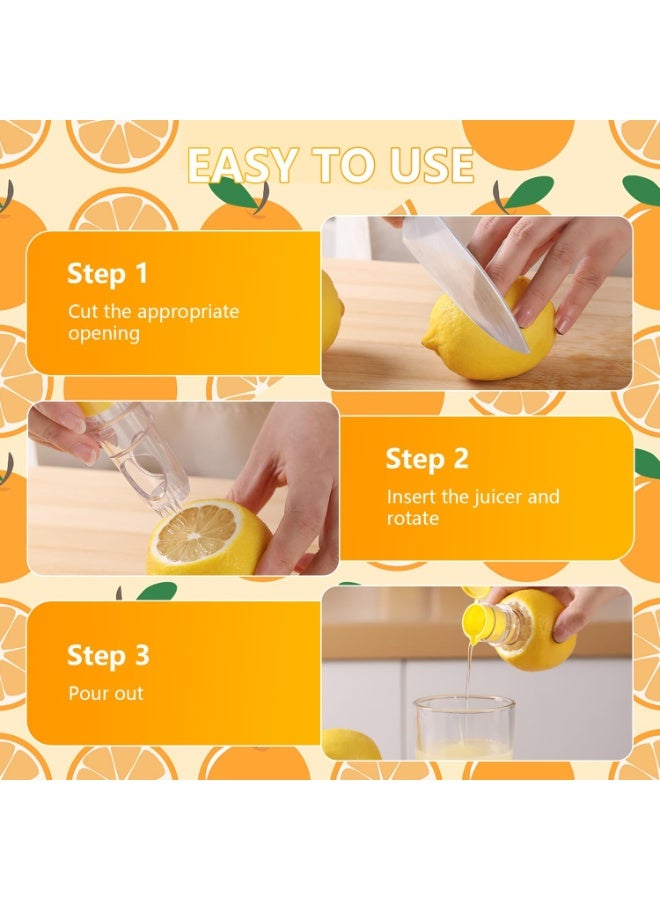 EASY TO USE

Step 1
Cut the appropriate opening

Step 2
Insert the juicer and rotate

Step 3
Pour out