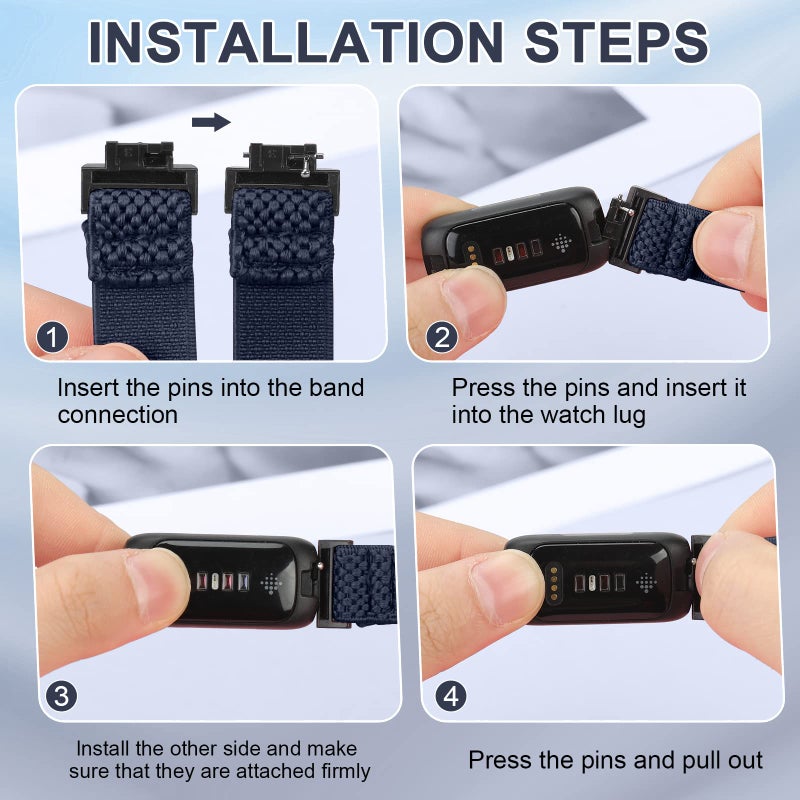 INSTALLATION STEPS

1

Insert the pins into the band connection

2

Press the pins and insert it into the watch lug

3

Install the other side and make sure that they are attached firmly

4

Press the pins and pull out