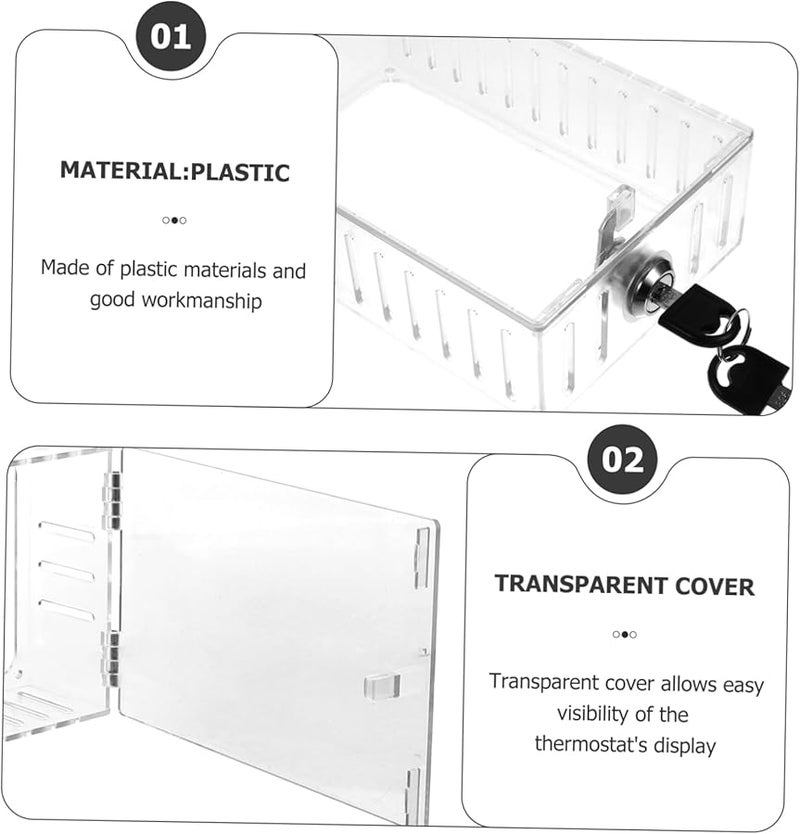 01

MATERIAL:PLASTIC

Made of plastic materials and good workmanship

02

TRANSPARENT COVER

Transparent cover allows easy visibility of the thermostat's display