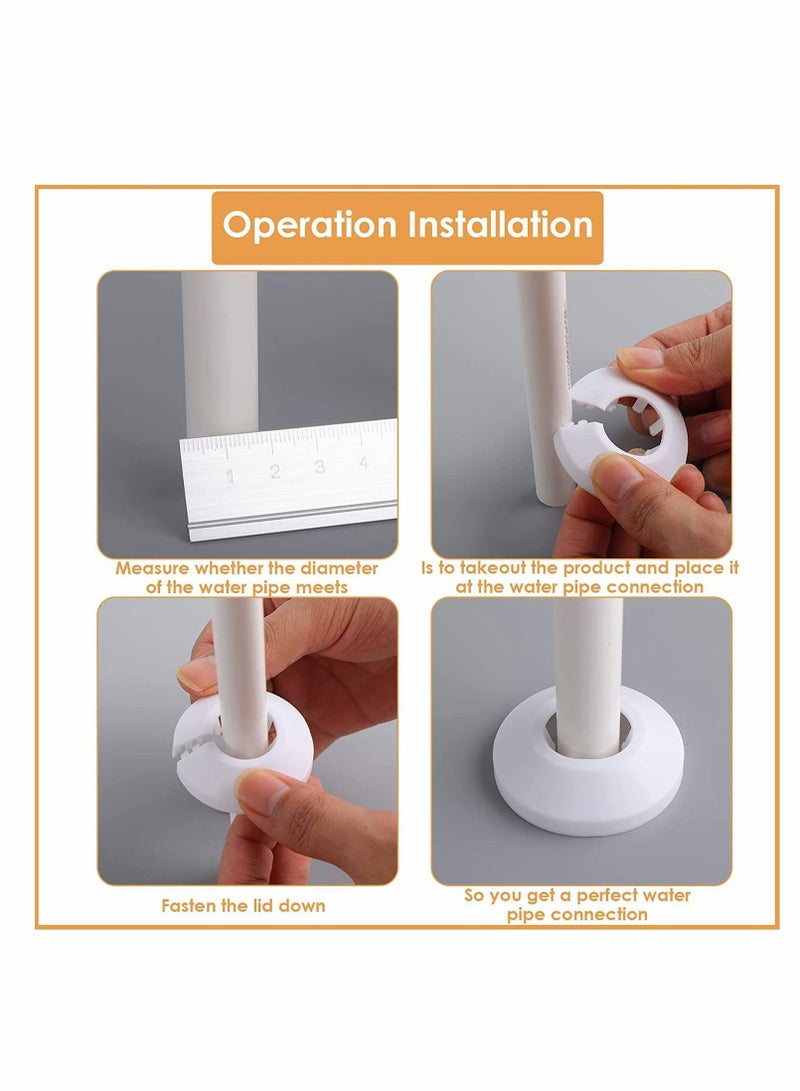 Operation Installation

1 2 3 4

Measure whether the diameter of the water pipe meets

Is to takeout the product and place it at the water pipe connection

Fasten the lid down

So you get a perfect water pipe connection