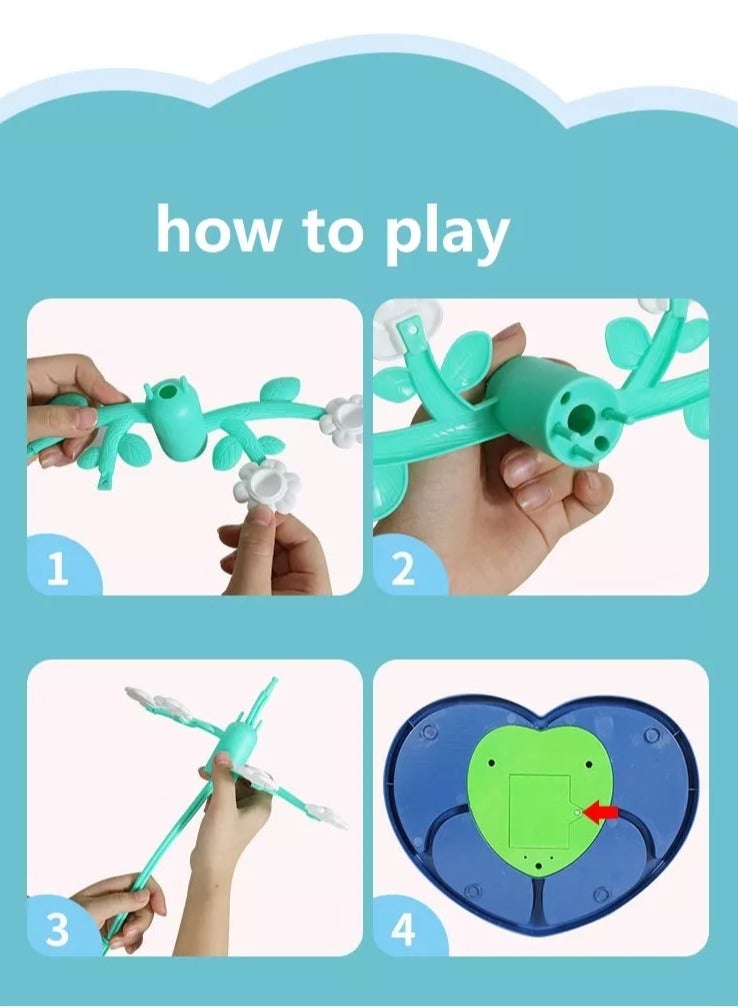 how to play

1

2

3

4