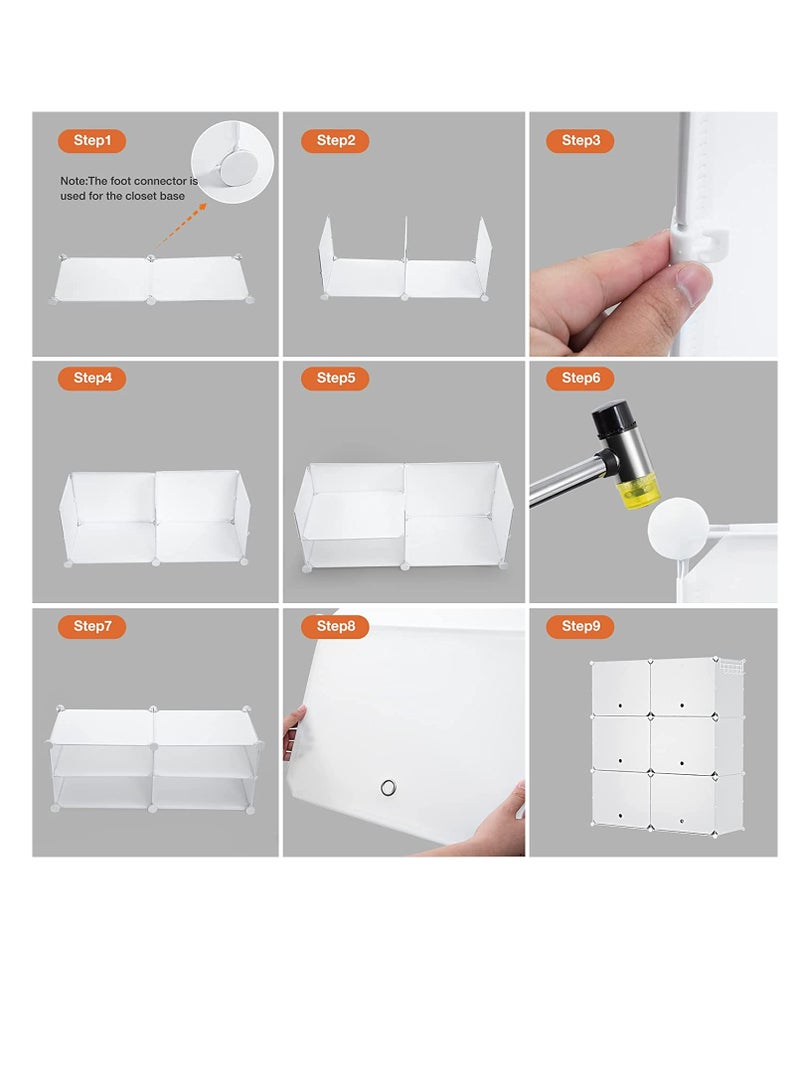 Step1

Note:The foot connector is used for the closet base

Step2

Step3

Step4

Step5

Step6

Step7

Step8

Step9