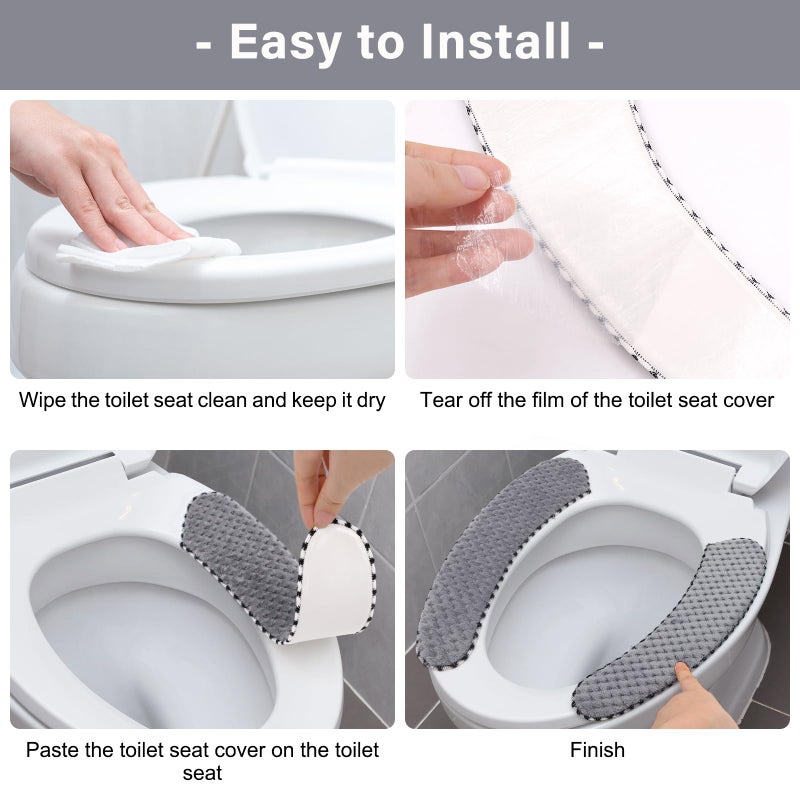 - Easy to Install -

Wipe the toilet seat clean and keep it dry

Tear off the film of the toilet seat cover

Paste the toilet seat cover on the toilet seat

Finish