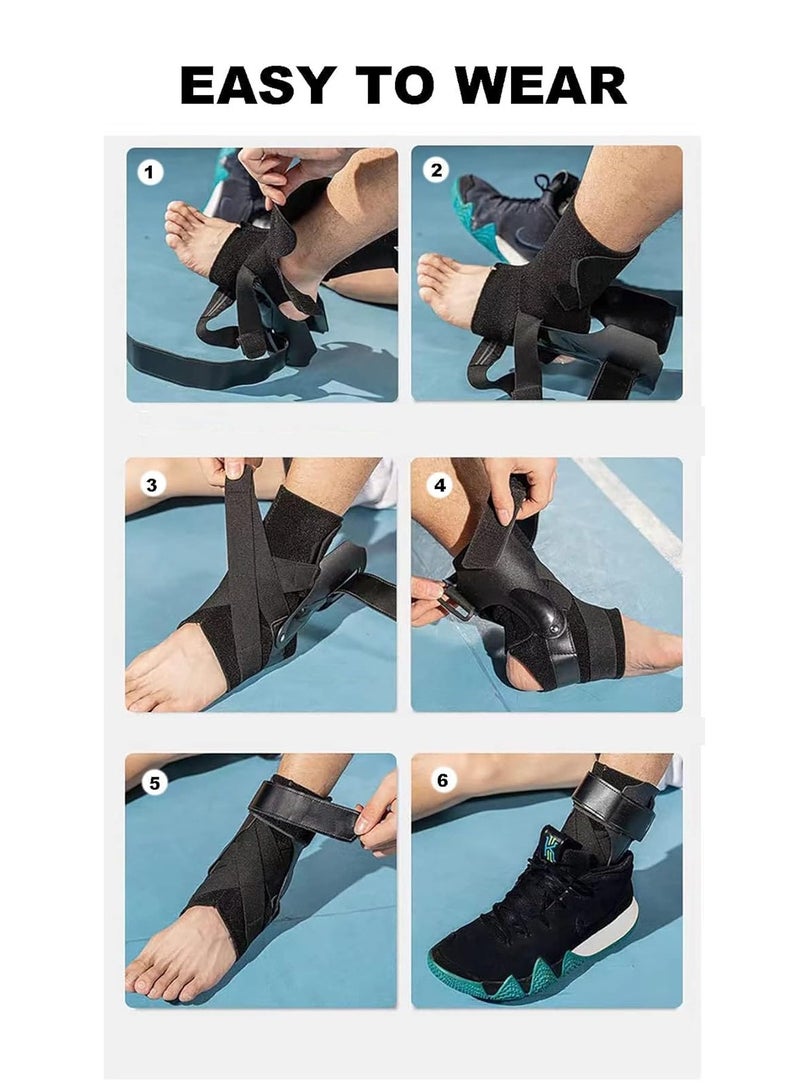 EASY TO WEAR

1

2

3

4

5

6