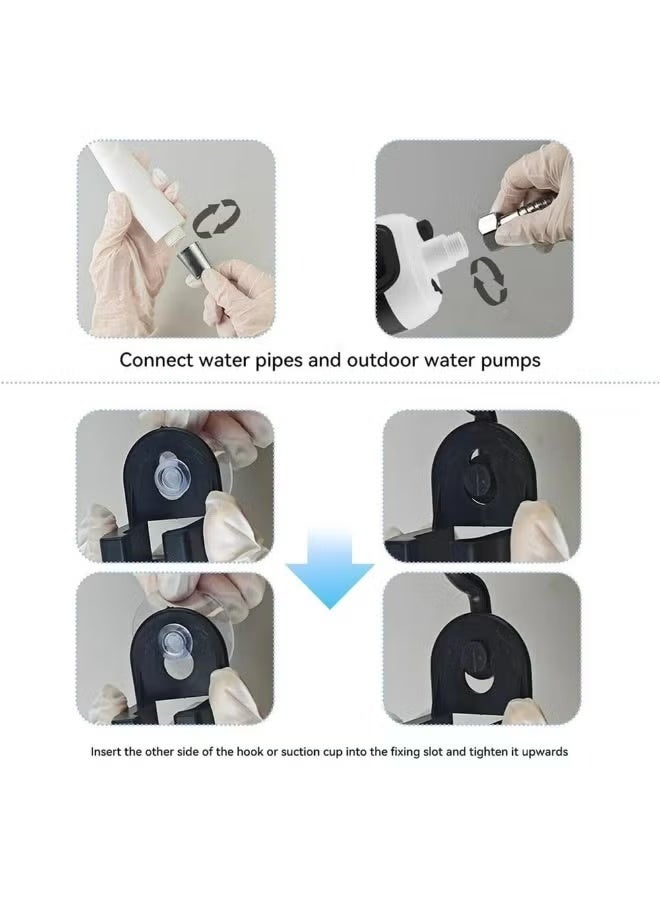 Connect water pipes and outdoor water pumps

Insert the other side of the hook or suction cup into the fixing slot and tighten it upwards