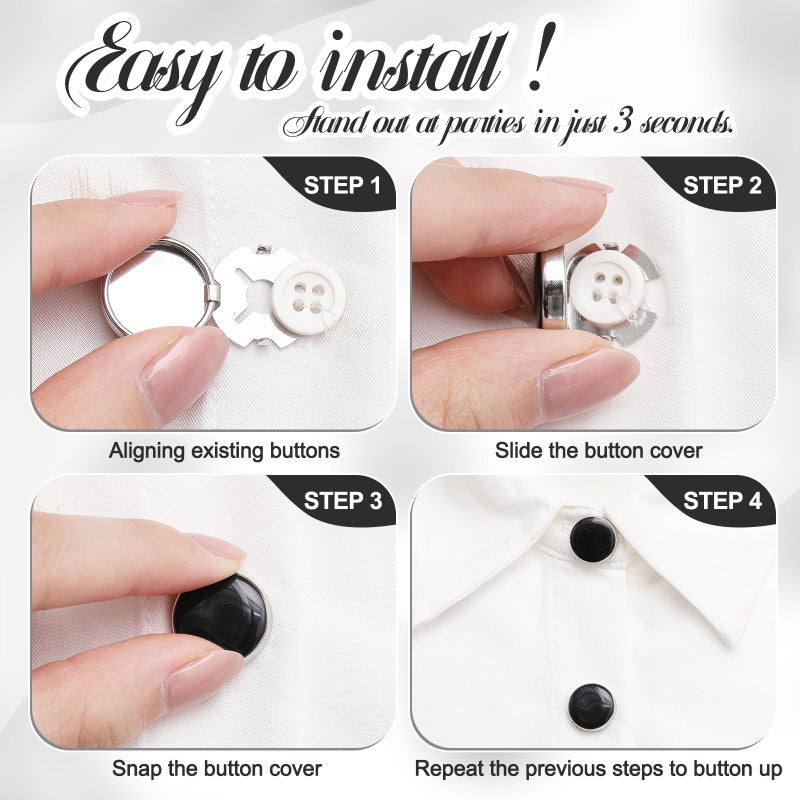 Easy to install !
Stand out at parties in just 3 seconds.

STEP 1
Aligning existing buttons

STEP 2
Slide the button cover

STEP 3
Snap the button cover

STEP 4
Repeat the previous steps to button up