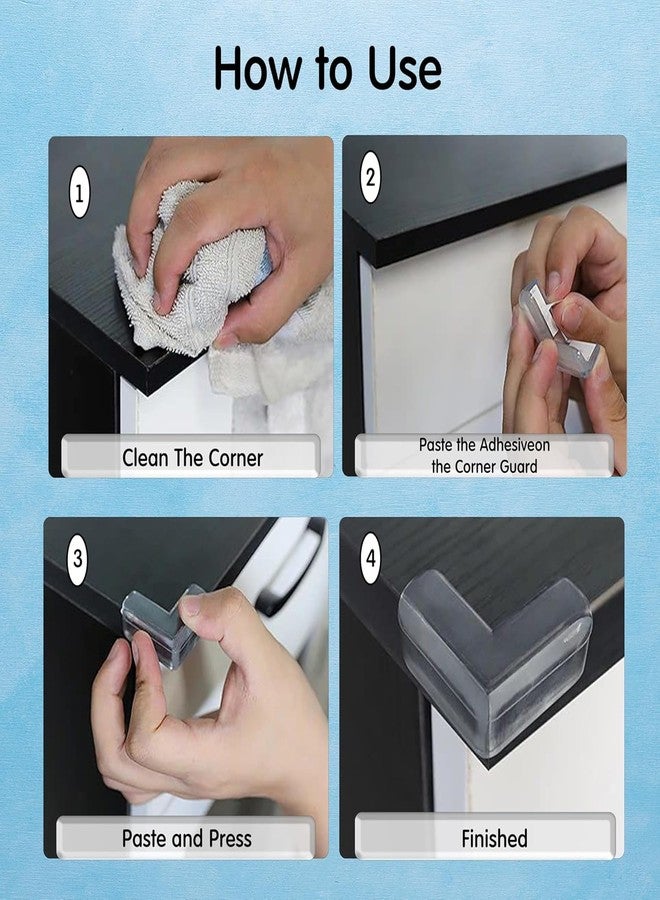 How to Use

1

Clean The Corner

2

Paste the Adhesiveon the Corner Guard

3

Paste and Press

4

Finished