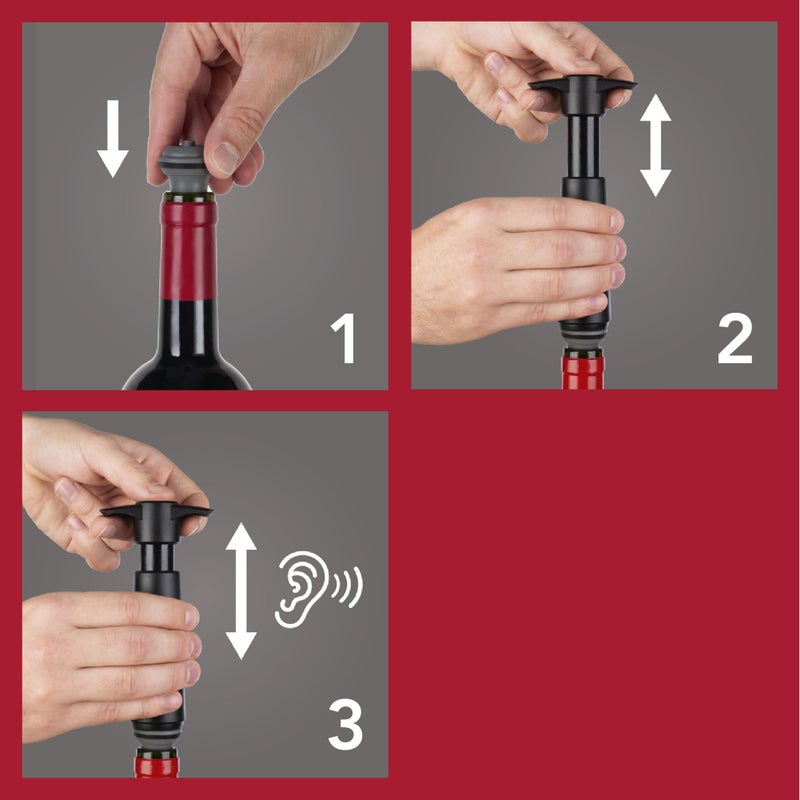 1

2

3