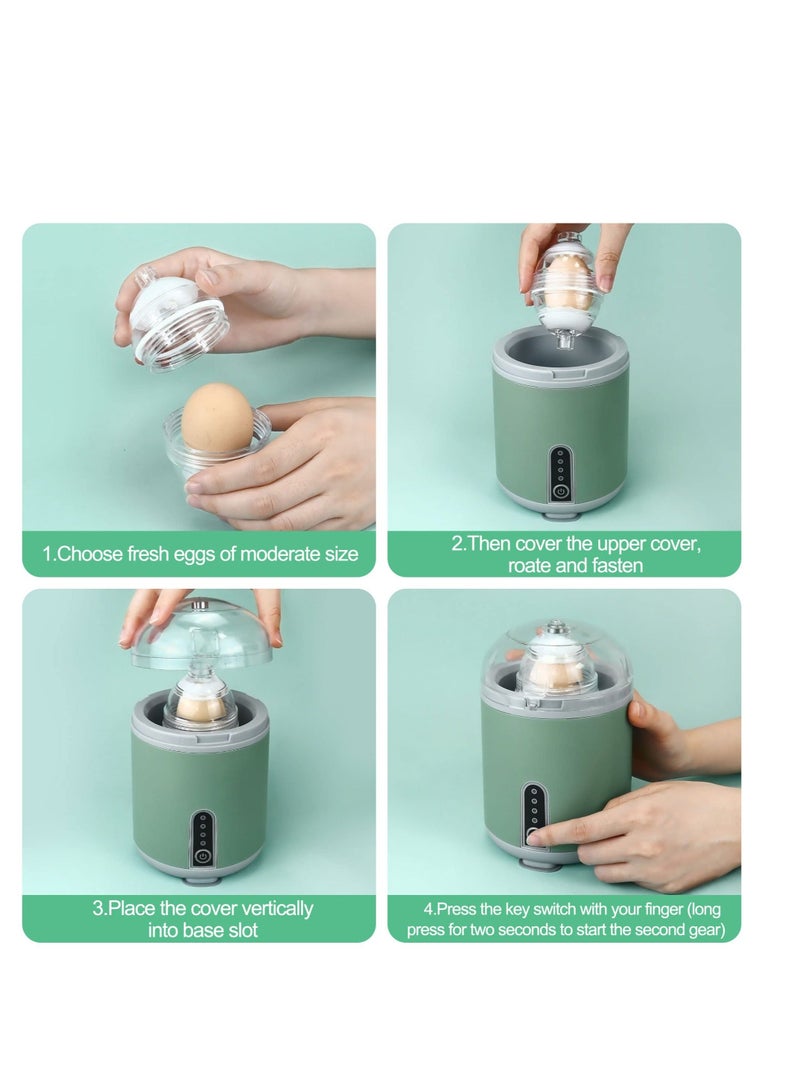 1.Choose fresh eggs of moderate size

2.Then cover the upper cover, roate and fasten

3.Place the cover vertically into base slot

4.Press the key switch with your finger (long press for two seconds to start the second gear)