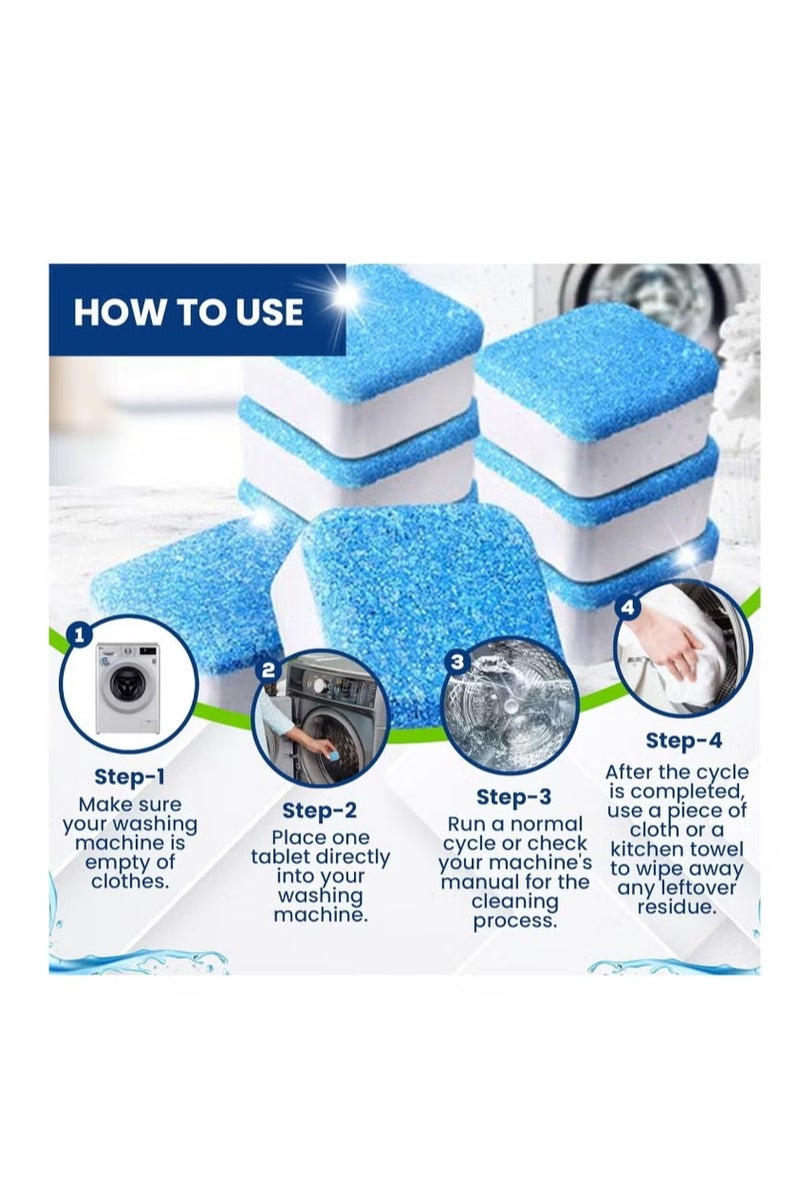 HOW TO USE

1

Step-1
Make sure your washing machine is empty of clothes.

2

Step-2
Place one tablet directly into your washing machine.

3

Step-3
Run a normal cycle or check your machine's manual for the cleaning process.

4

Step-4
After the cycle is completed, use a piece of cloth or a kitchen towel to wipe away any leftover residue.