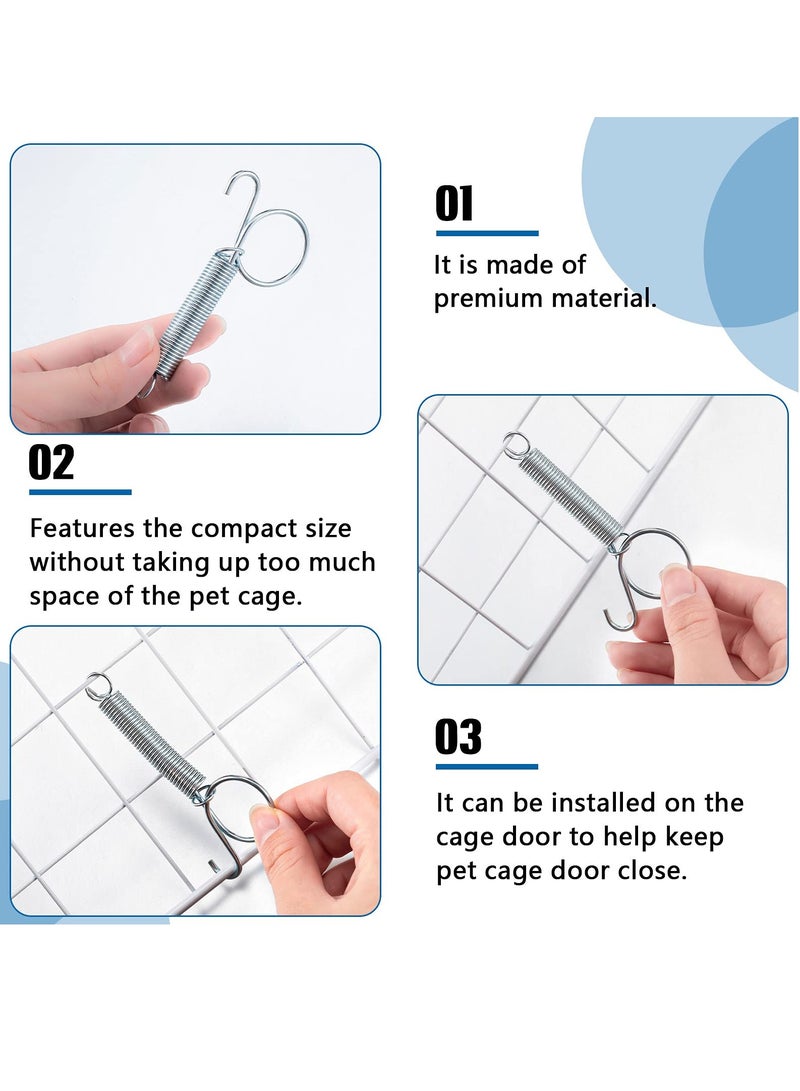 01

It is made of premium material.

02

Features the compact size without taking up too much space of the pet cage.

03

It can be installed on the cage door to help keep pet cage door close.