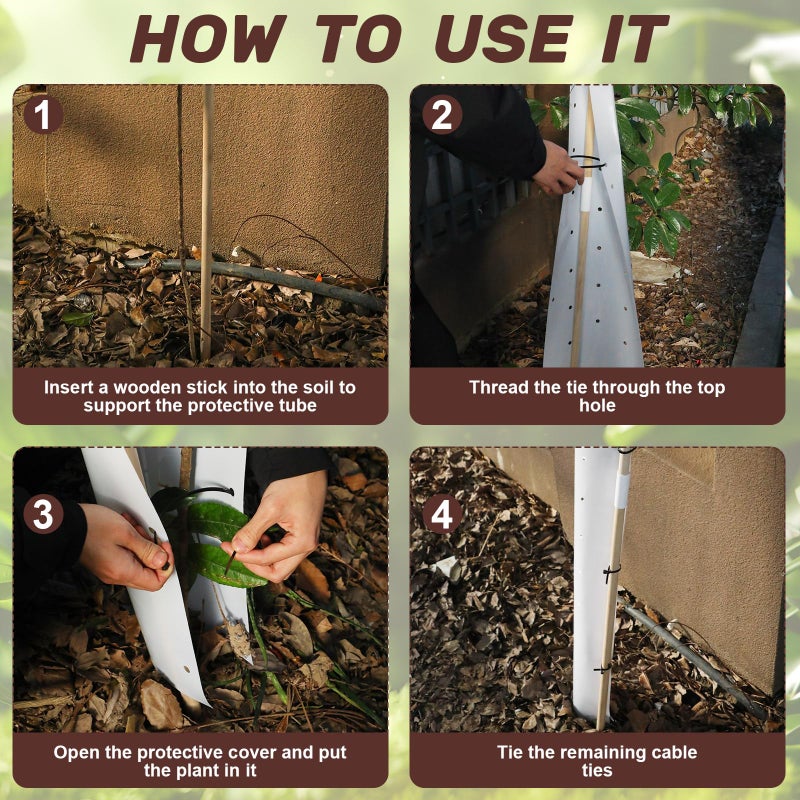 HOW TO USE IT

1

Insert a wooden stick into the soil to support the protective tube

2

Thread the tie through the top hole

3

Open the protective cover and put the plant in it

4

Tie the remaining cable ties