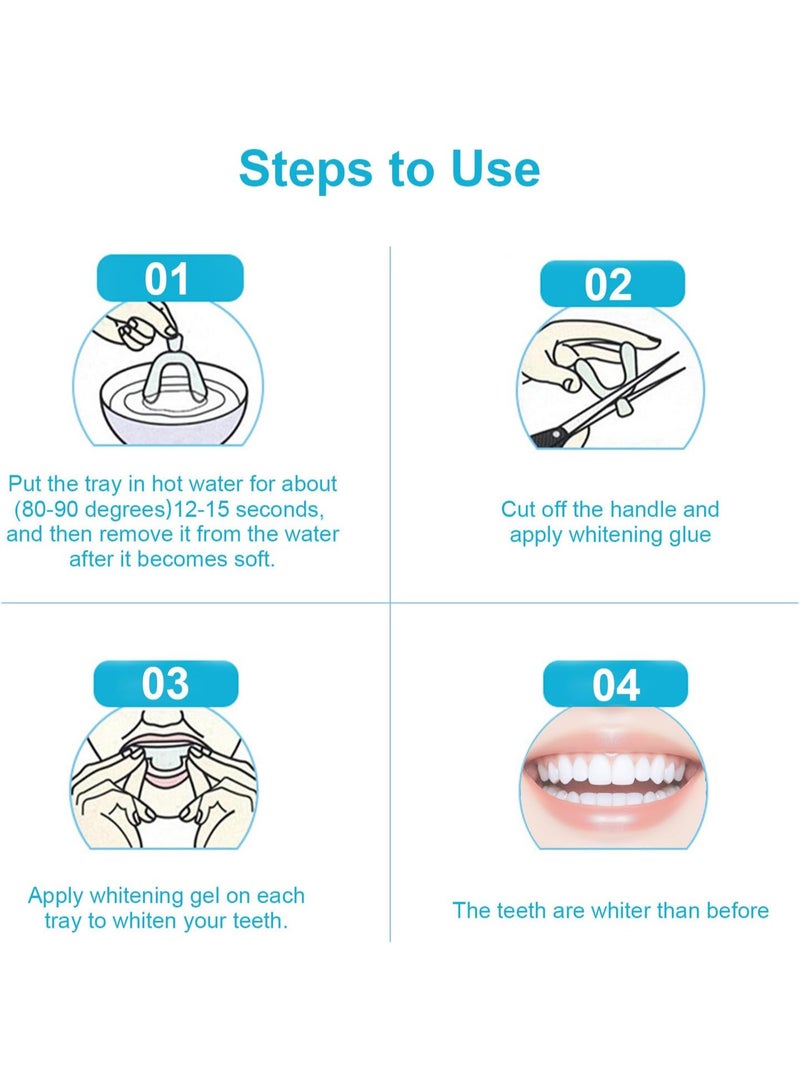 Steps to Use

01

Put the tray in hot water for about (80-90 degrees)12-15 seconds, and then remove it from the water after it becomes soft.

02

Cut off the handle and apply whitening glue

03

Apply whitening gel on each tray to whiten your teeth.

04

The teeth are whiter than before