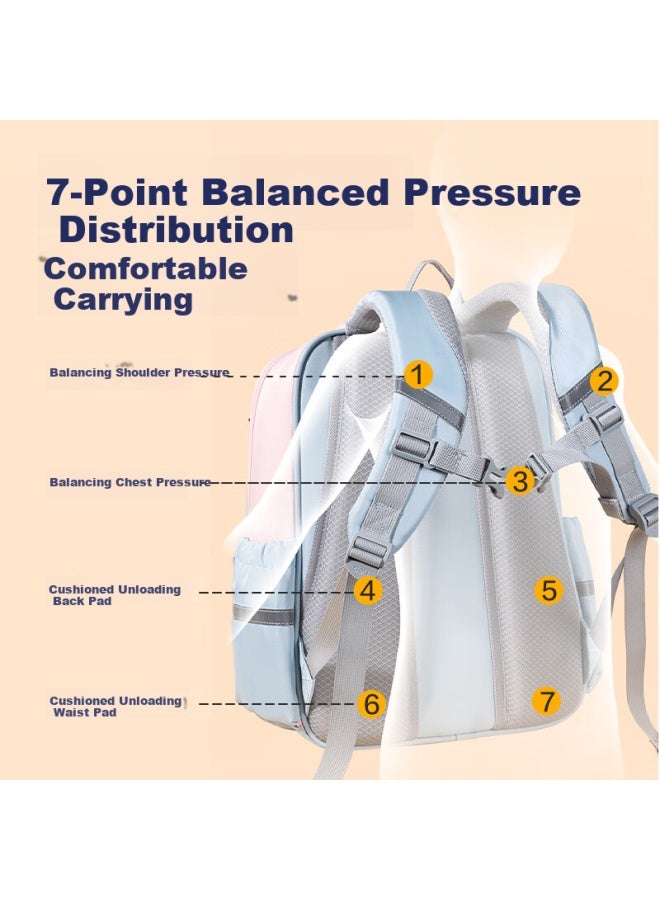 7-Point Balanced Pressure Distribution

Comfortable Carrying

Balancing Shoulder Pressure

1

2

Balancing Chest Pressure

3

Cushioned Unloading Back Pad

4

5

Cushioned Unloading Waist Pad

6

7