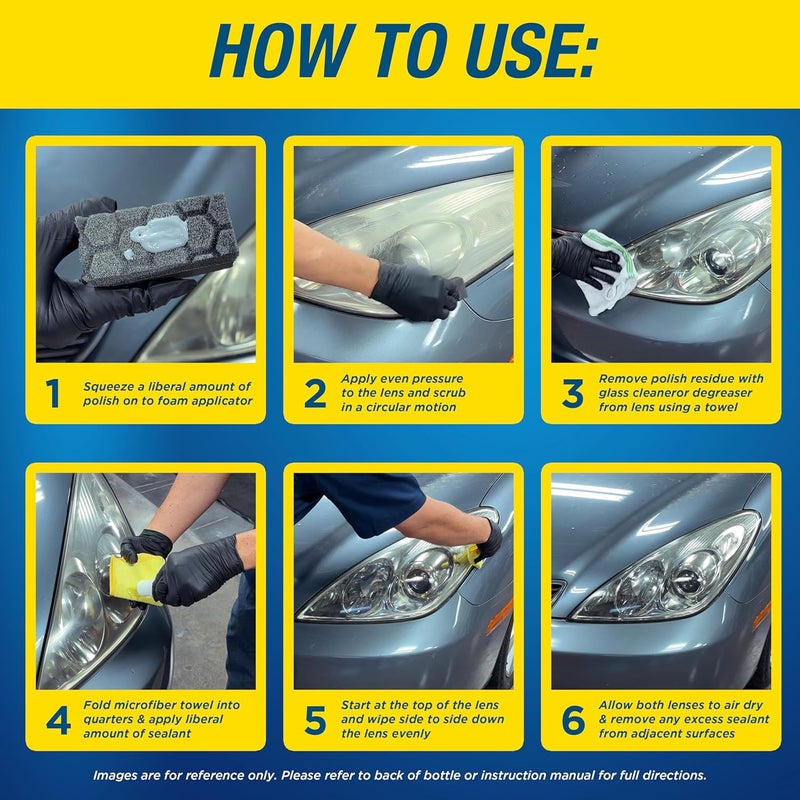 HOW TO USE:

1 Squeeze a liberal amount of polish on to foam applicator

2 Apply even pressure to the lens and scrub in a circular motion

3 Remove polish residue with glass cleaneror degreaser from lens using a towel

4 Fold microfiber towel into quarters & apply liberal amount of sealant

5 Start at the top of the lens and wipe side to side down the lens evenly

6 Allow both lenses to air dry & remove any excess sealant from adjacent surfaces

Images are for reference only. Please refer to back of bottle or instruction manual for full directions.