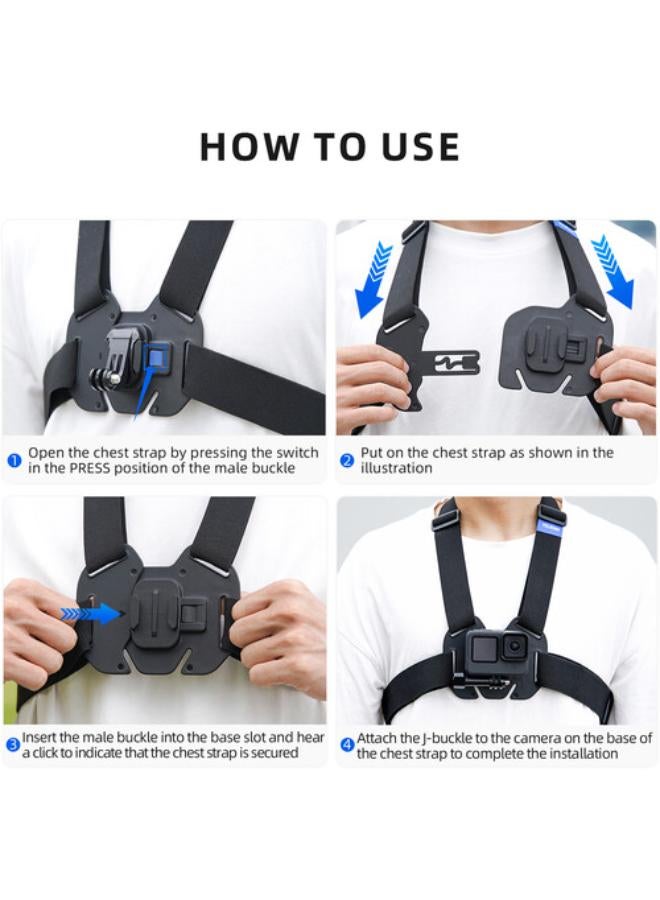 HOW TO USE

1 Open the chest strap by pressing the switch in the PRESS position of the male buckle

2 Put on the chest strap as shown in the illustration

3 Insert the male buckle into the base slot and hear a click to indicate that the chest strap is secured

4 Attach the J-buckle to the camera on the base of the chest strap to complete the installation