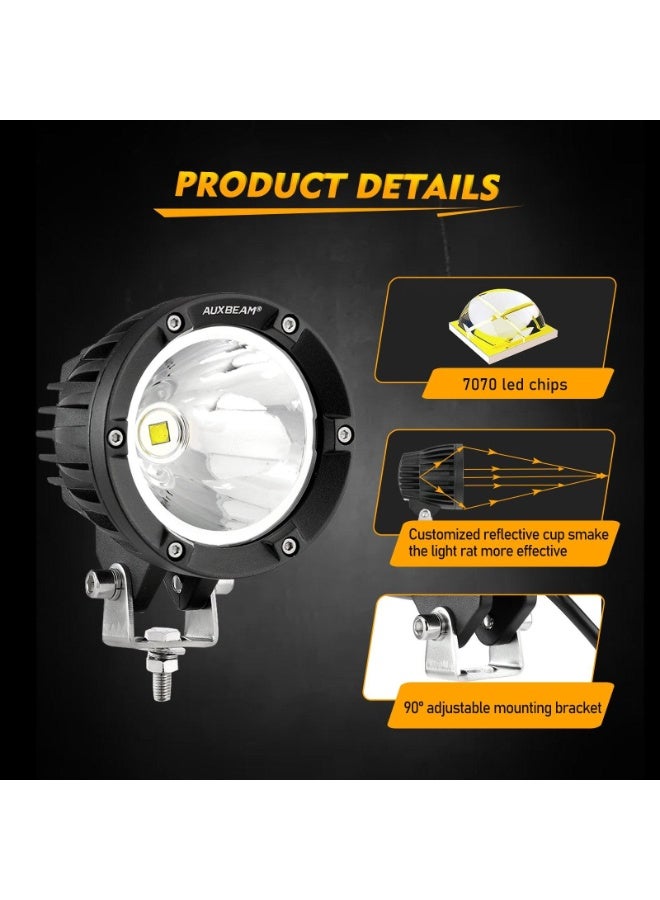 PRODUCT DETAILS

AUXBEAM®

7070 led chips

Customized reflective cup smake the light rat more effective

90° adjustable mounting bracket