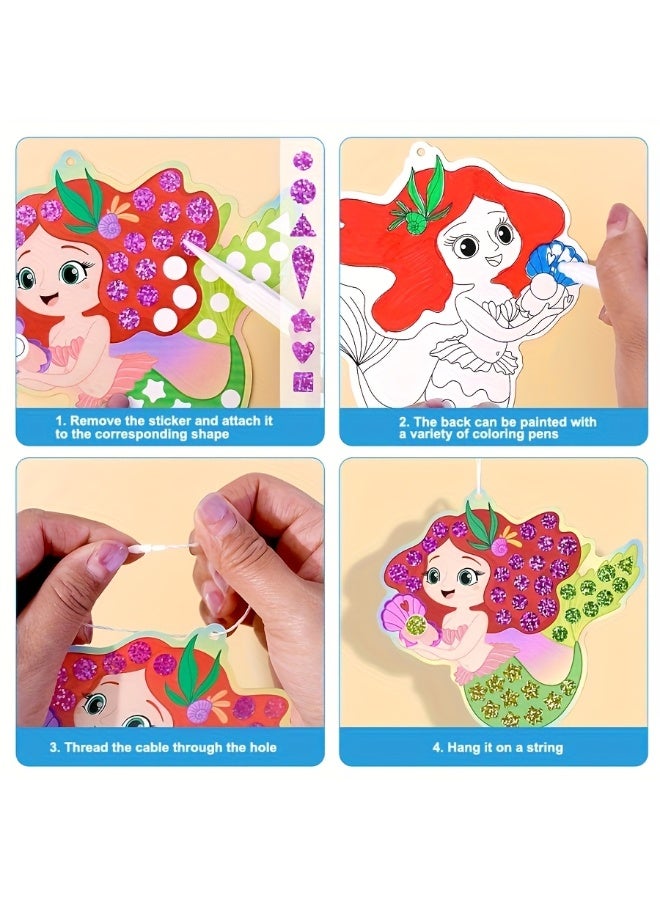 1. Remove the sticker and attach it to the corresponding shape

2. The back can be painted with a variety of coloring pens

3. Thread the cable through the hole

4. Hang it on a string