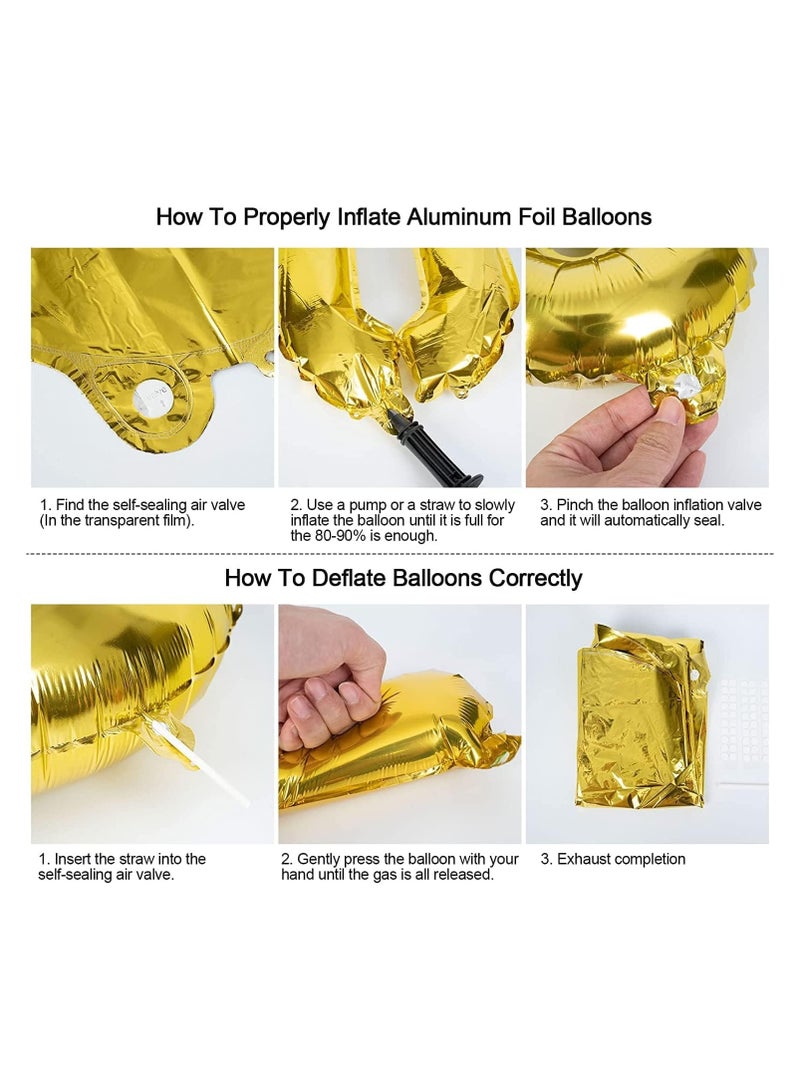 How To Properly Inflate Aluminum Foil Balloons

1. Find the self-sealing air valve (In the transparent film).

2. Use a pump or a straw to slowly inflate the balloon until it is full for the 80-90% is enough.

3. Pinch the balloon inflation valve and it will automatically seal.

How To Deflate Balloons Correctly

1. Insert the straw into the self-sealing air valve.

2. Gently press the balloon with your hand until the gas is all released.

3. Exhaust completion