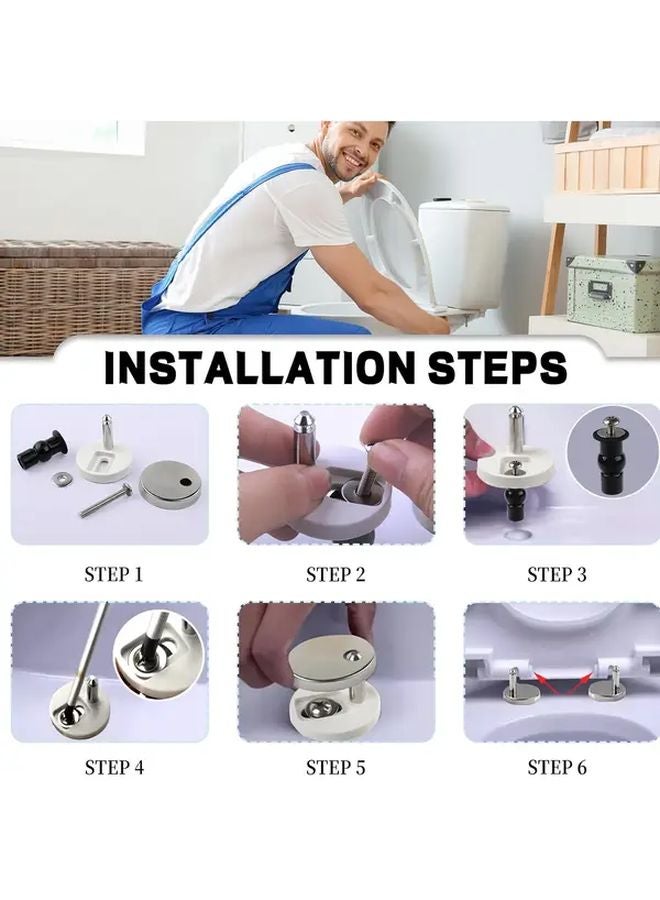 INSTALLATION STEPS

STEP 1

STEP 2

STEP 3

STEP 4

STEP 5

STEP 6