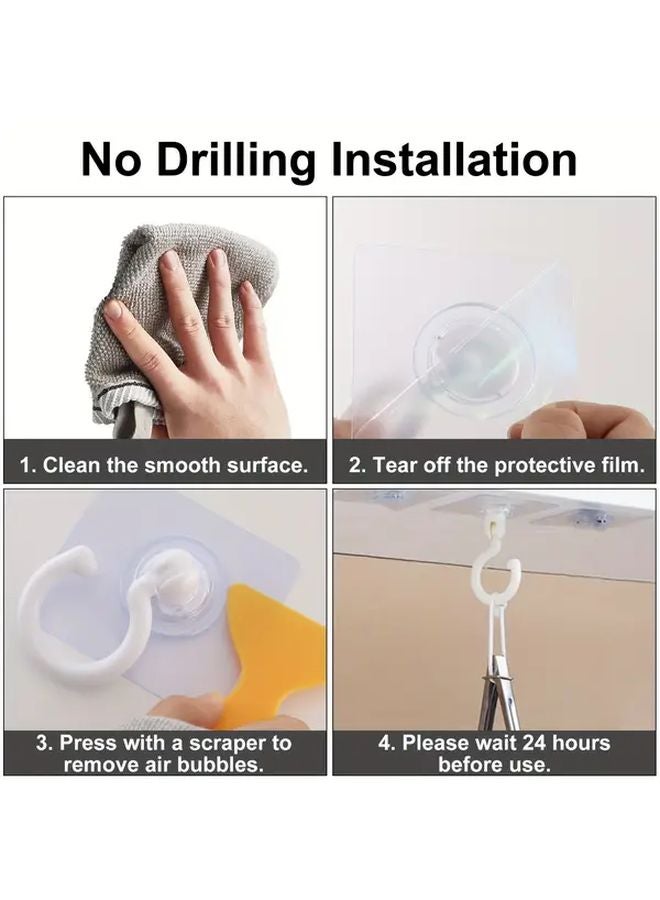 No Drilling Installation

1. Clean the smooth surface.

2. Tear off the protective film.

3. Press with a scraper to remove air bubbles.

4. Please wait 24 hours before use.