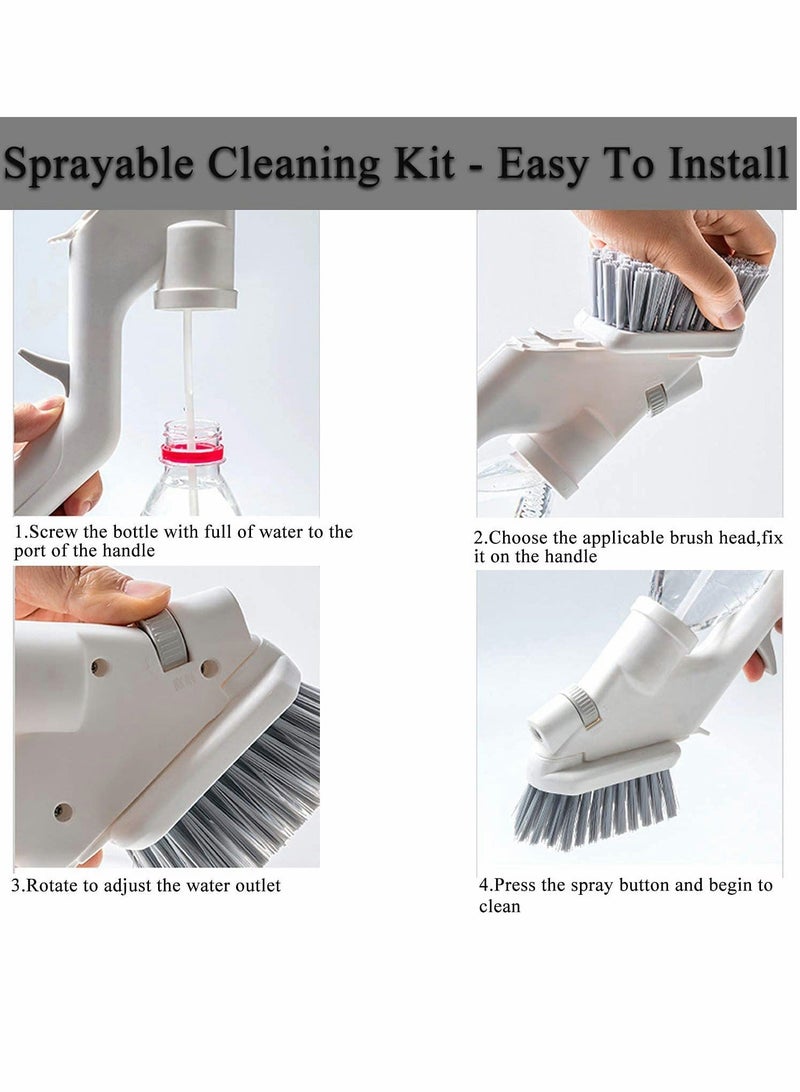 Sprayable Cleaning Kit - Easy To Install

1.Screw the bottle with full of water to the port of the handle

2.Choose the applicable brush head,fix it on the handle

3.Rotate to adjust the water outlet

4.Press the spray button and begin to clean